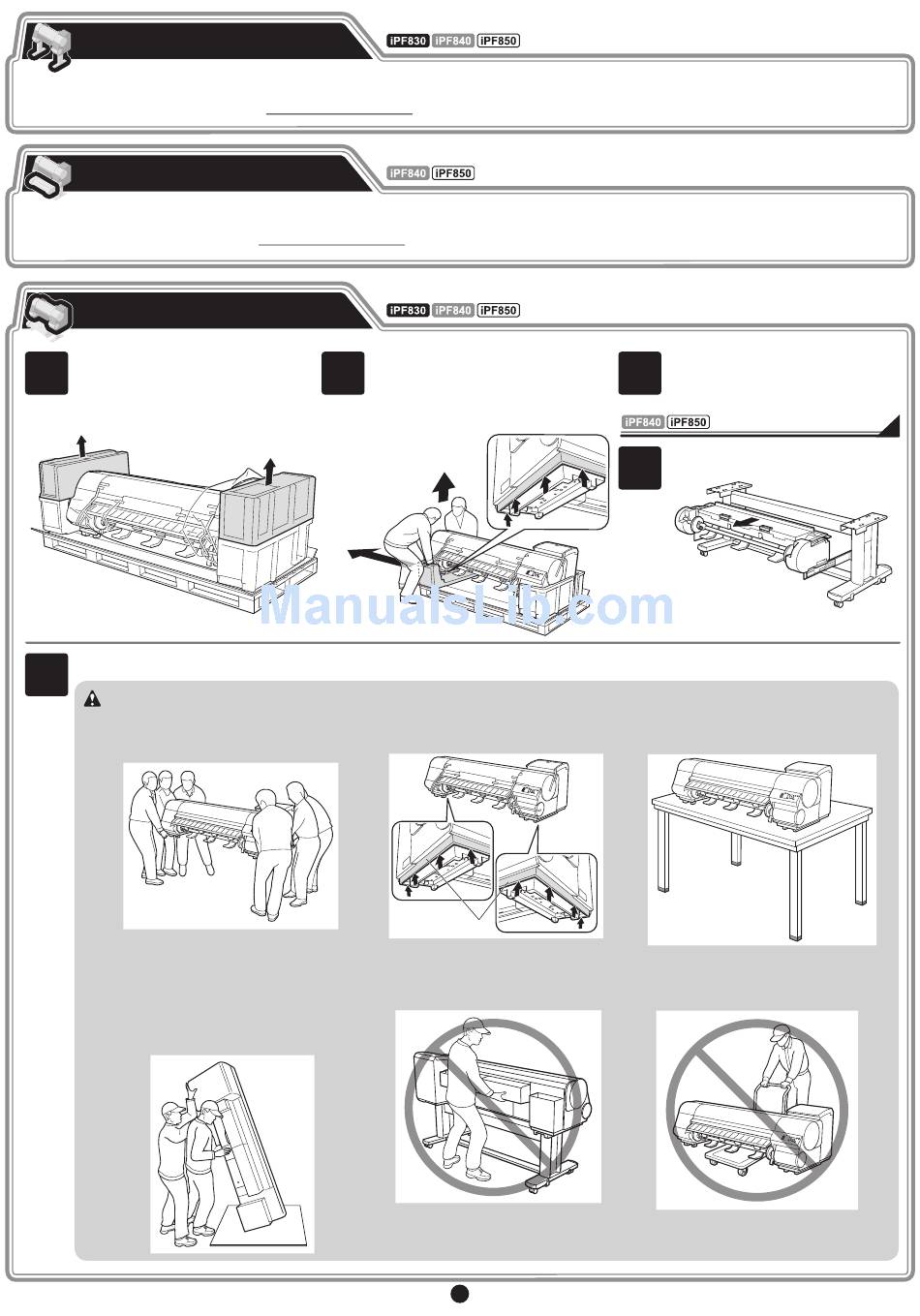 iPF830 iPF840 iPF850

iPF840 iPF850

iPF830 iPF840 iPF850

iPF840 iPF850

ManualsLib.com