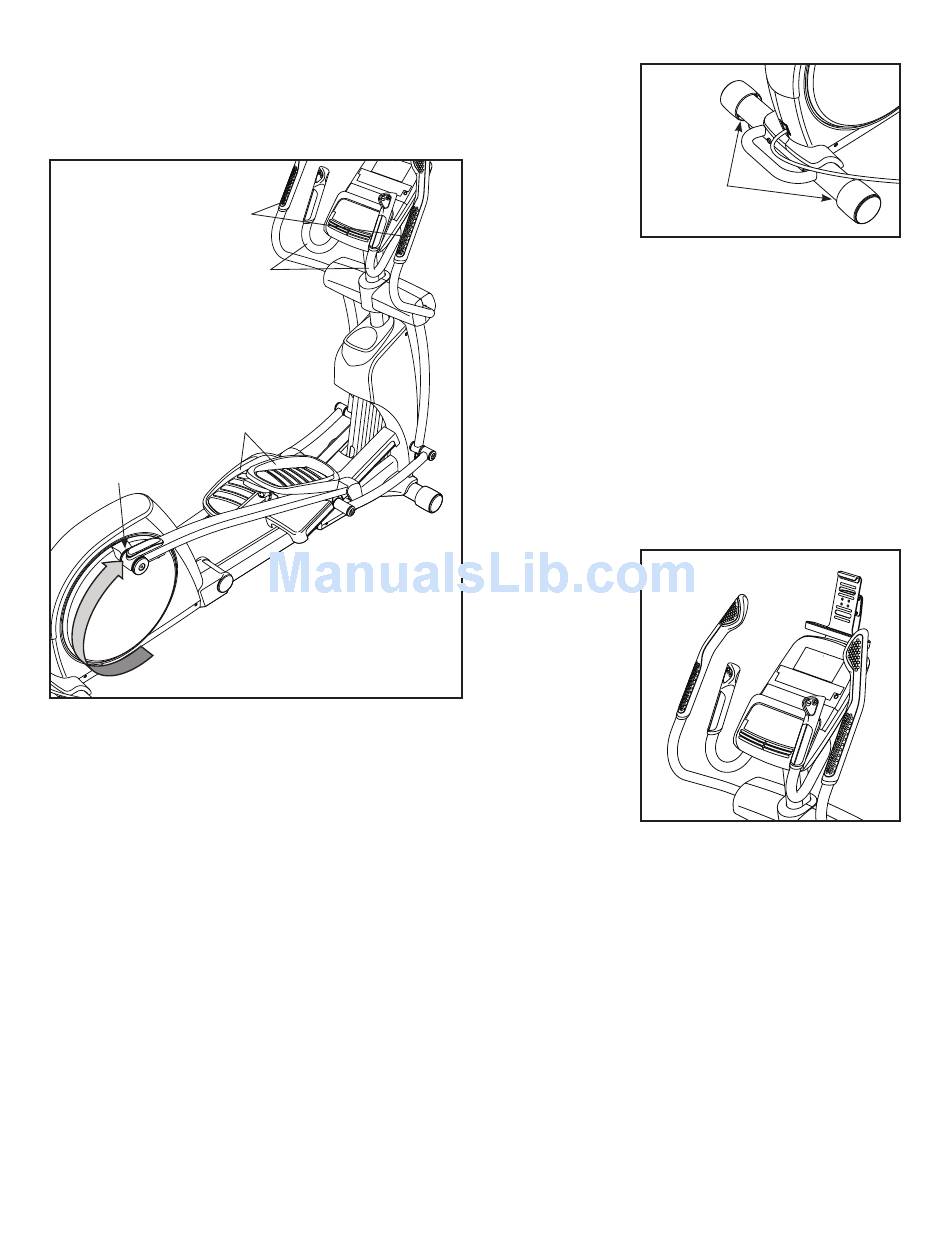 ManualsLib.com