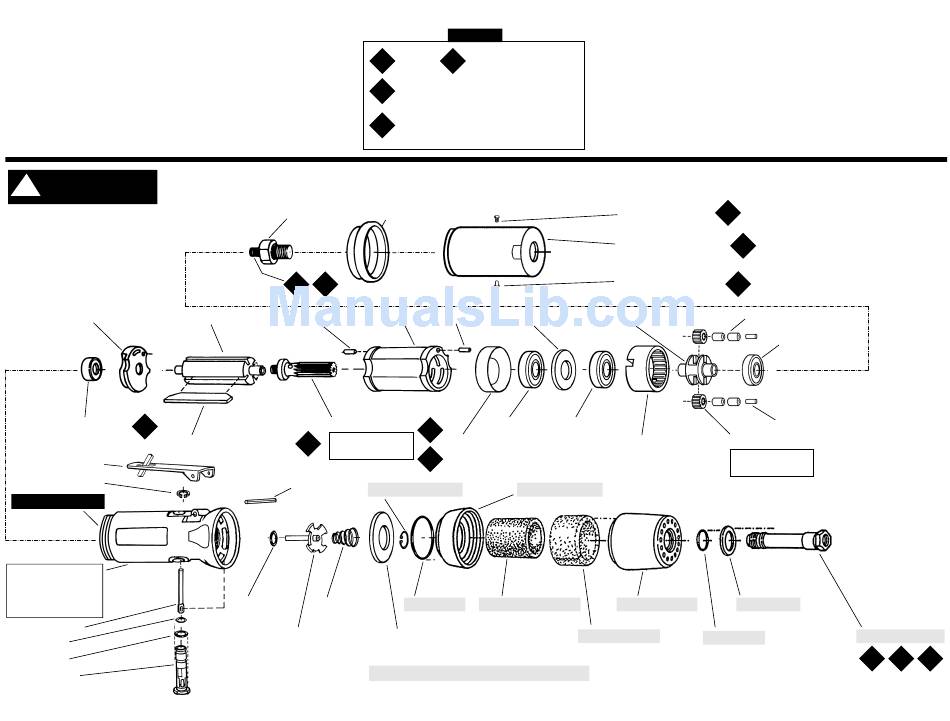 ManualsLib.com