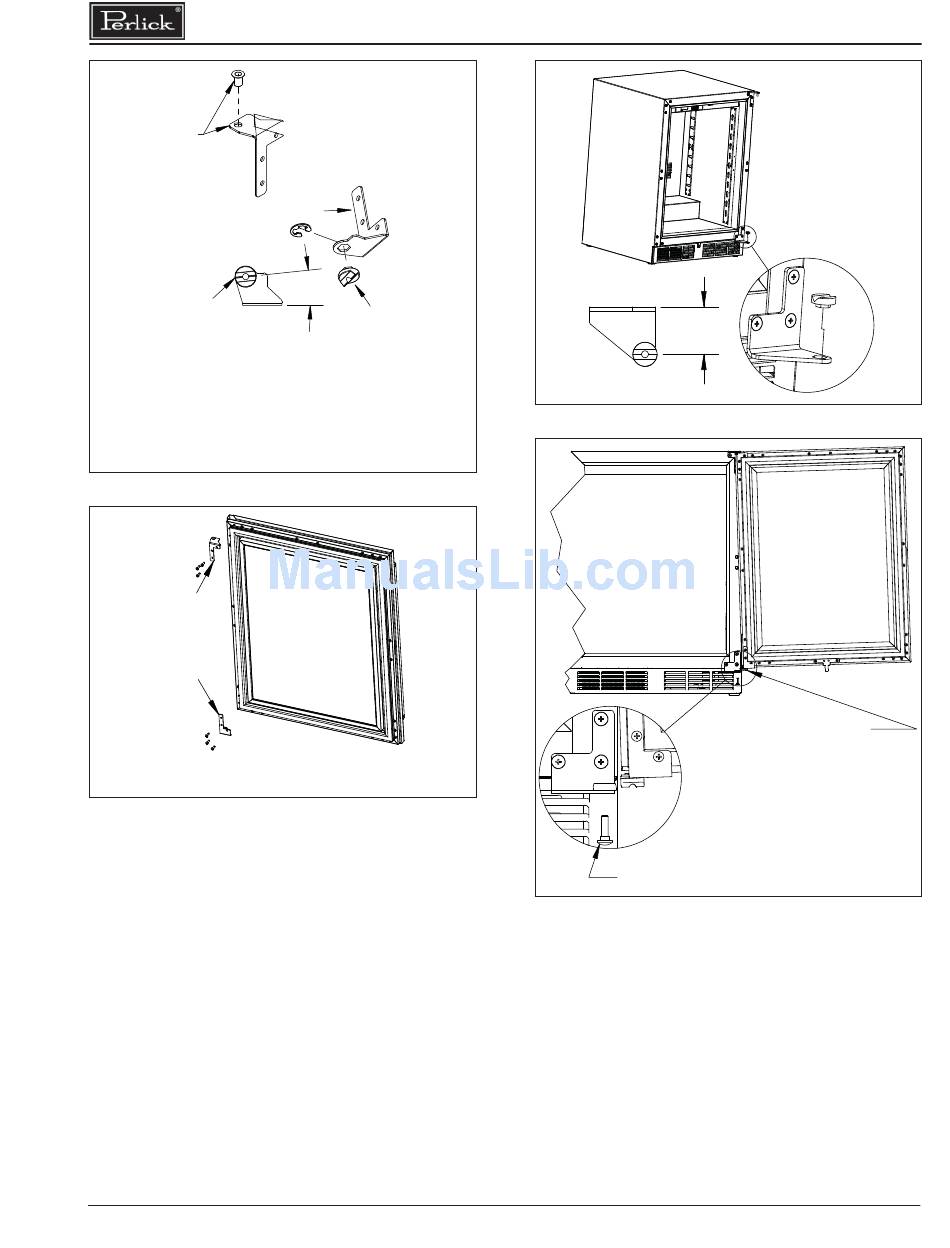 Perlick®

ManualsLib.com