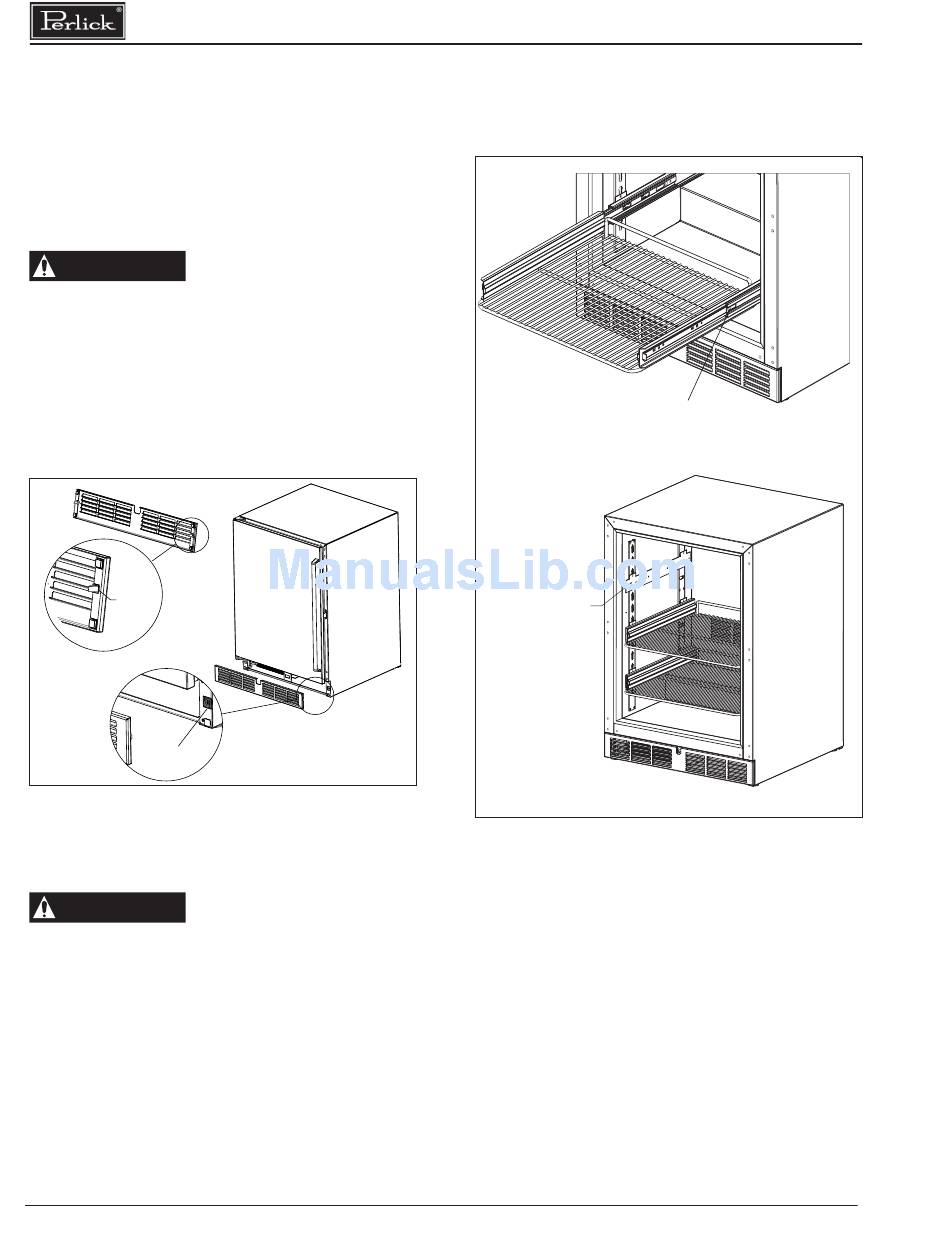 Perlick®

ManualsLib.com