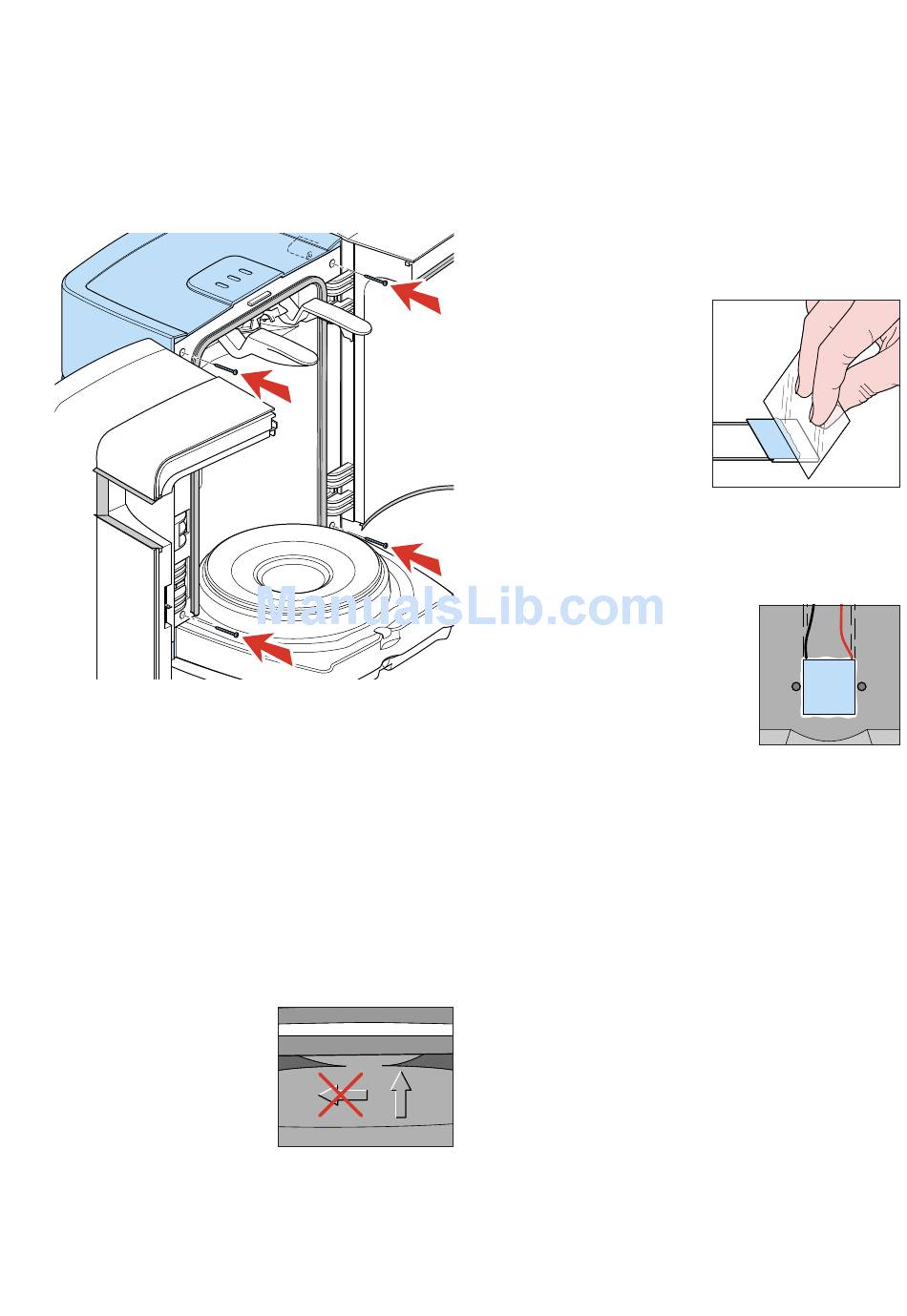 ManualsLib.com