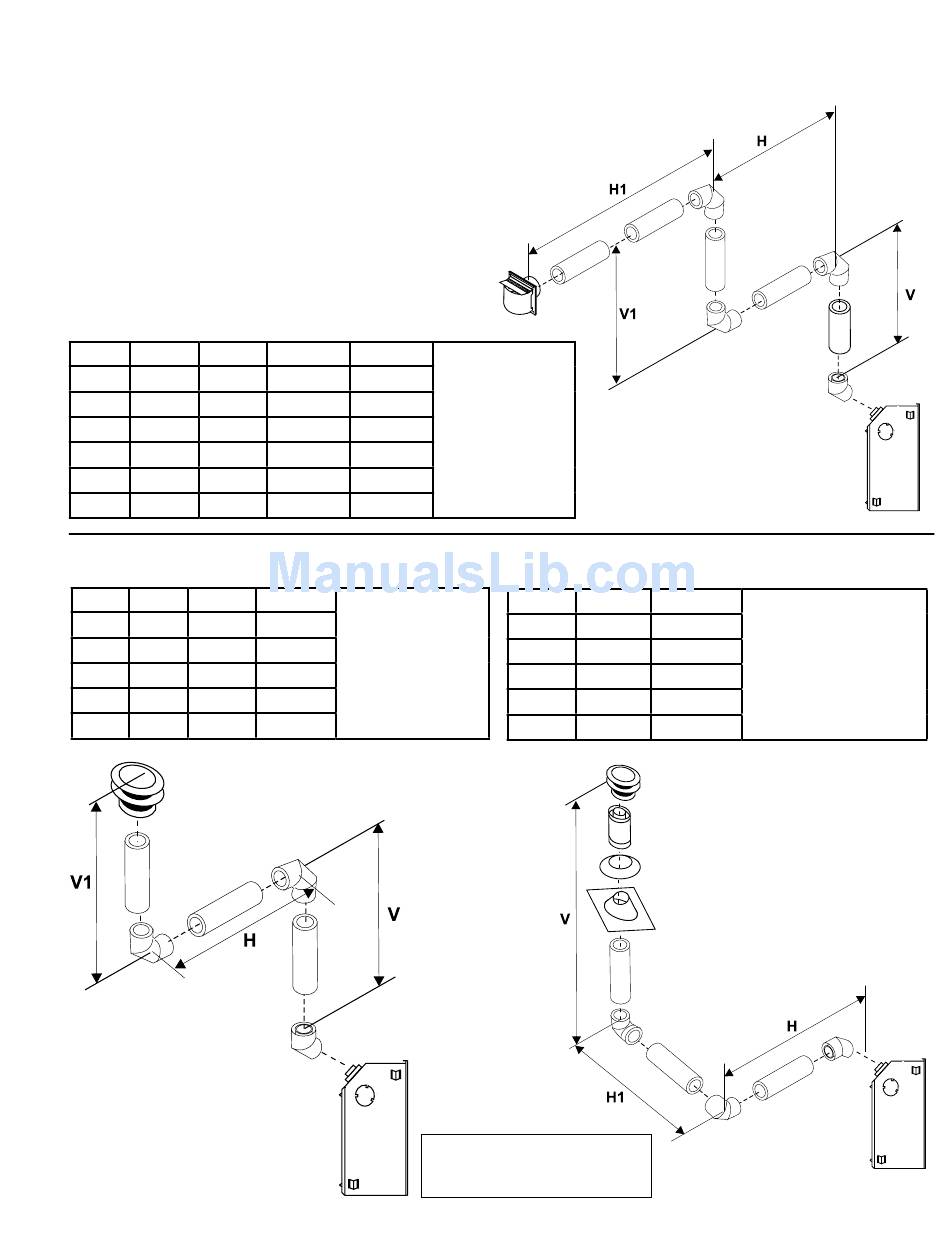 H
H1
V1
V
ManualsLib.com
V1
H
V
V
H
H1