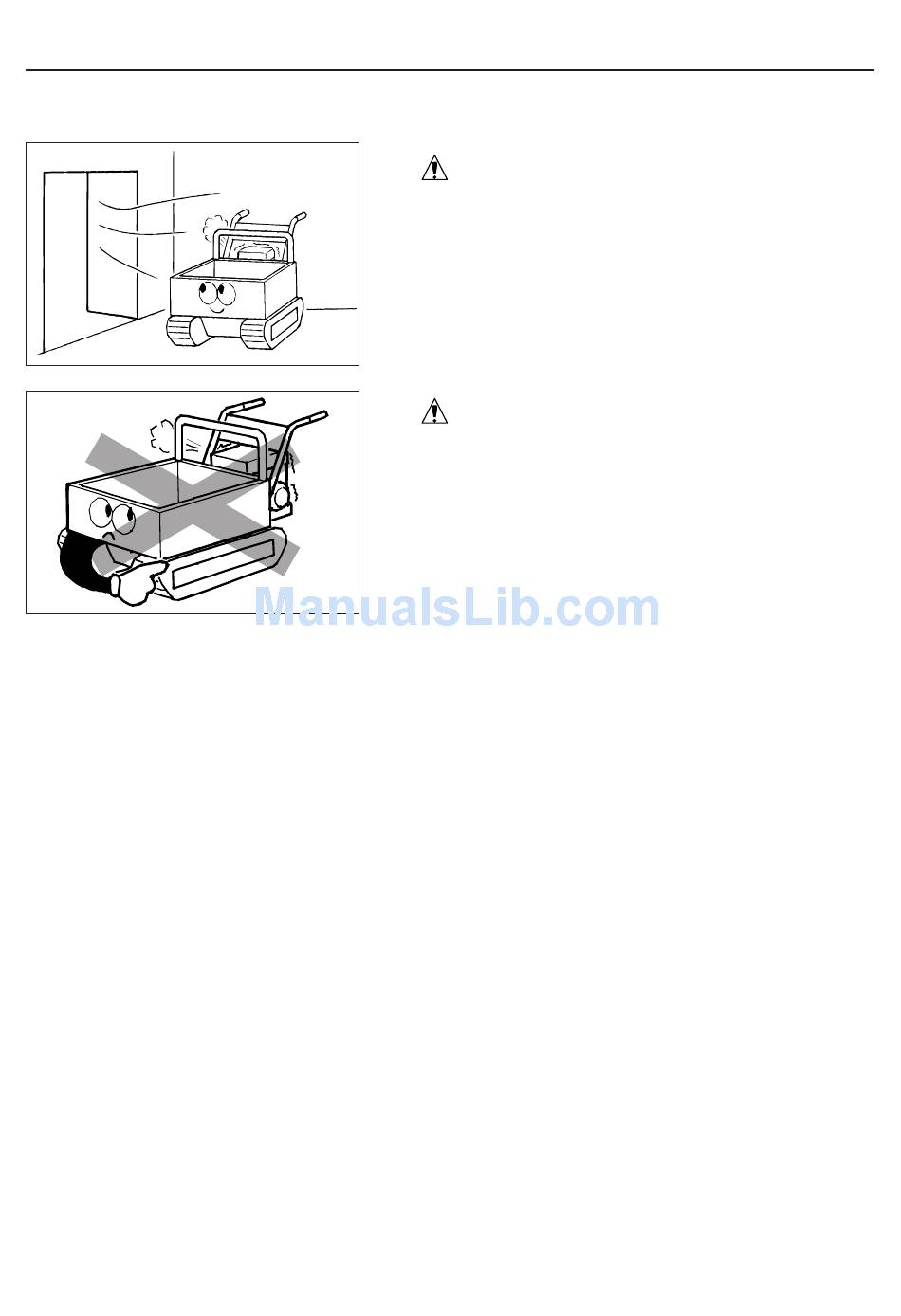 ManualsLib.com