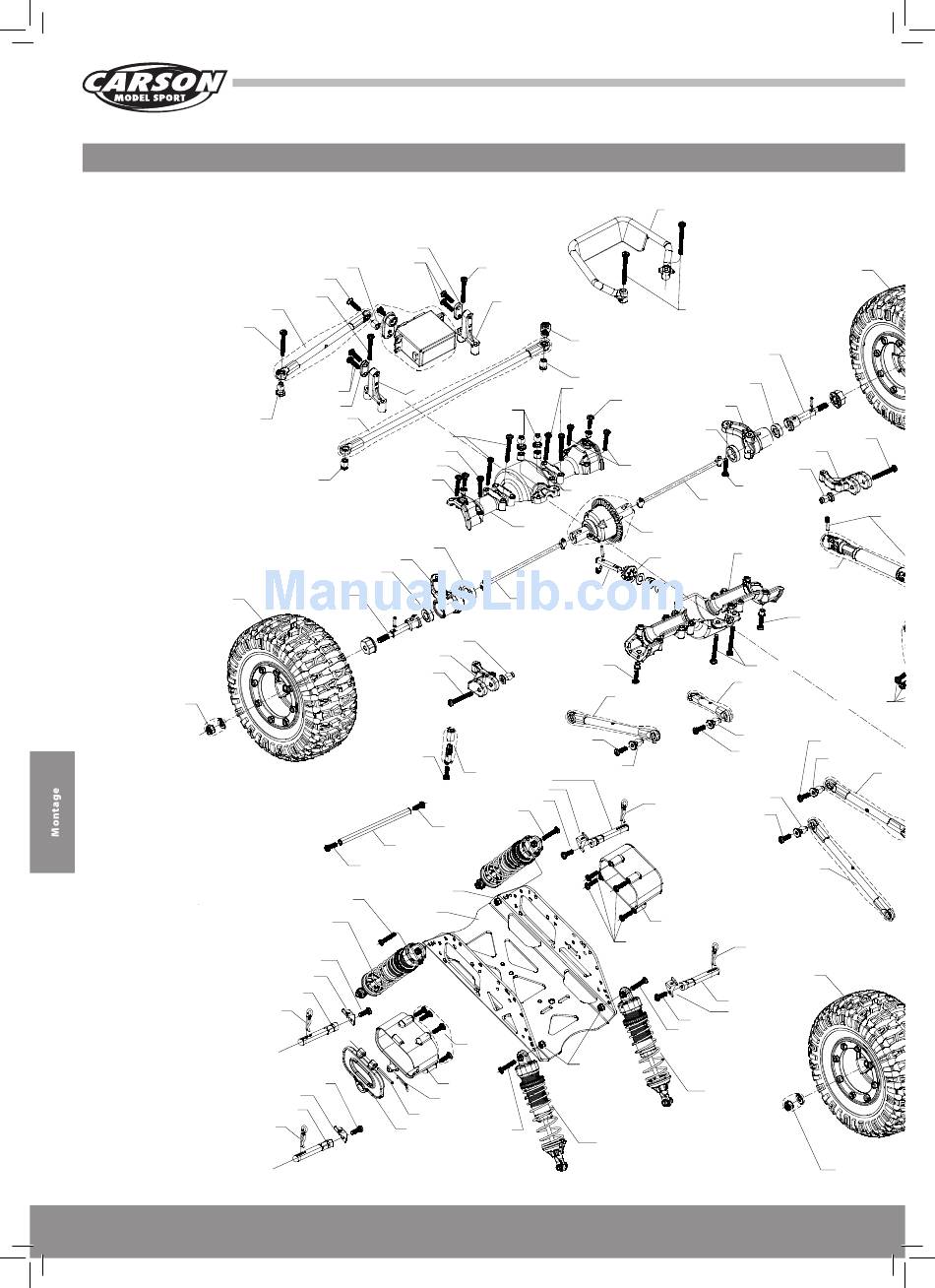 CARSON MODEL SPORT

ManualsLib.com

Montage