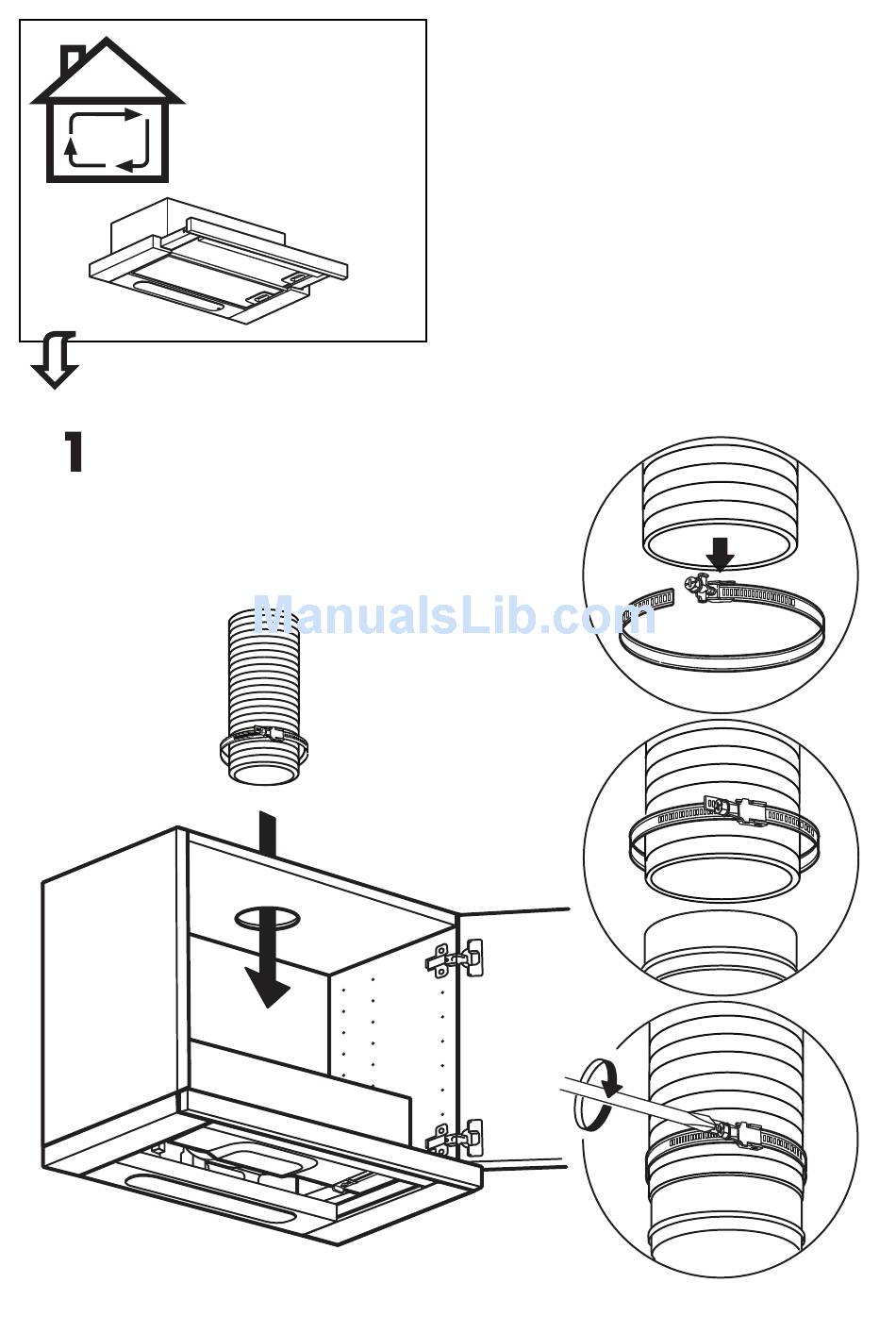 1

ManualsLib.com