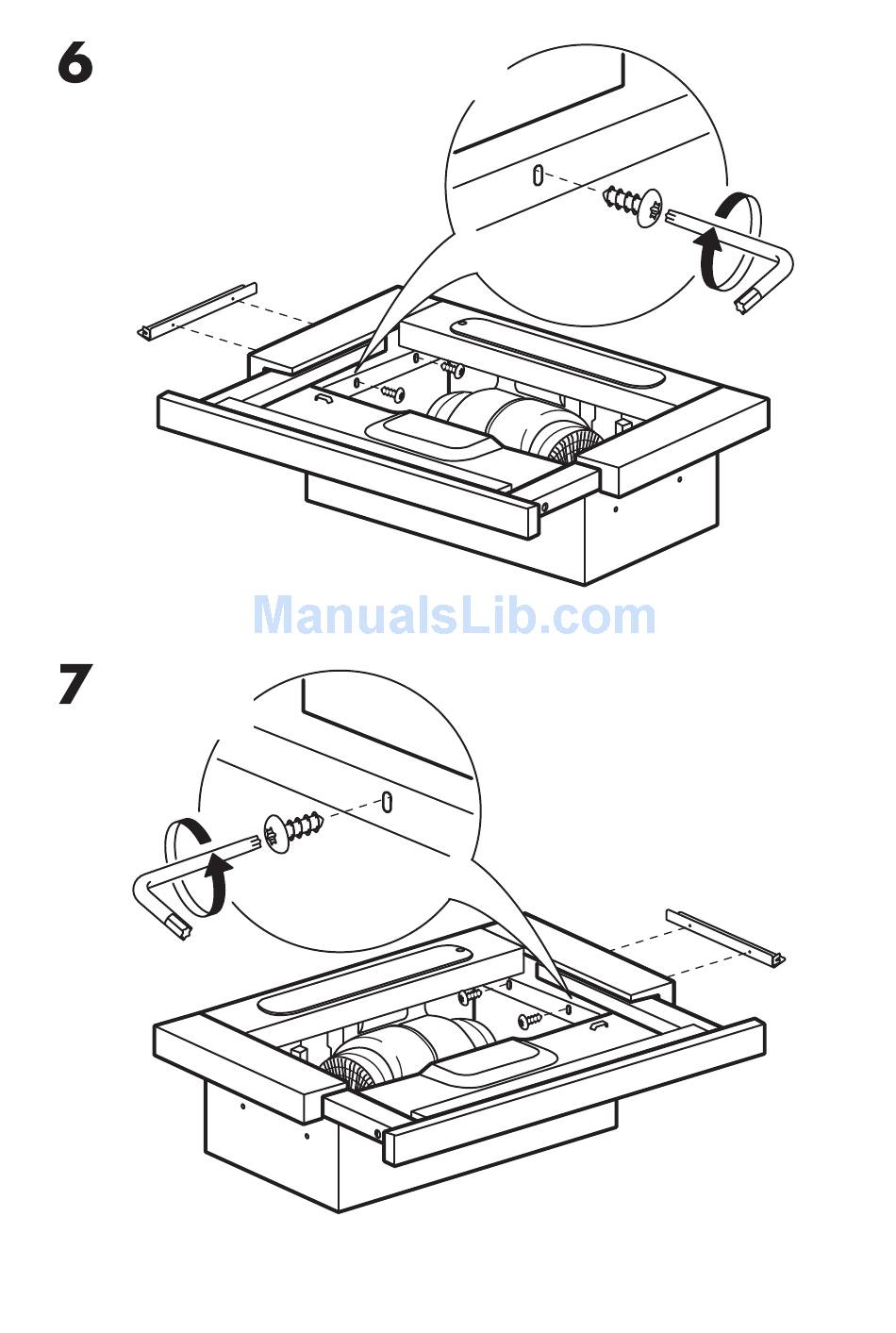 6

ManualsLib.com

7