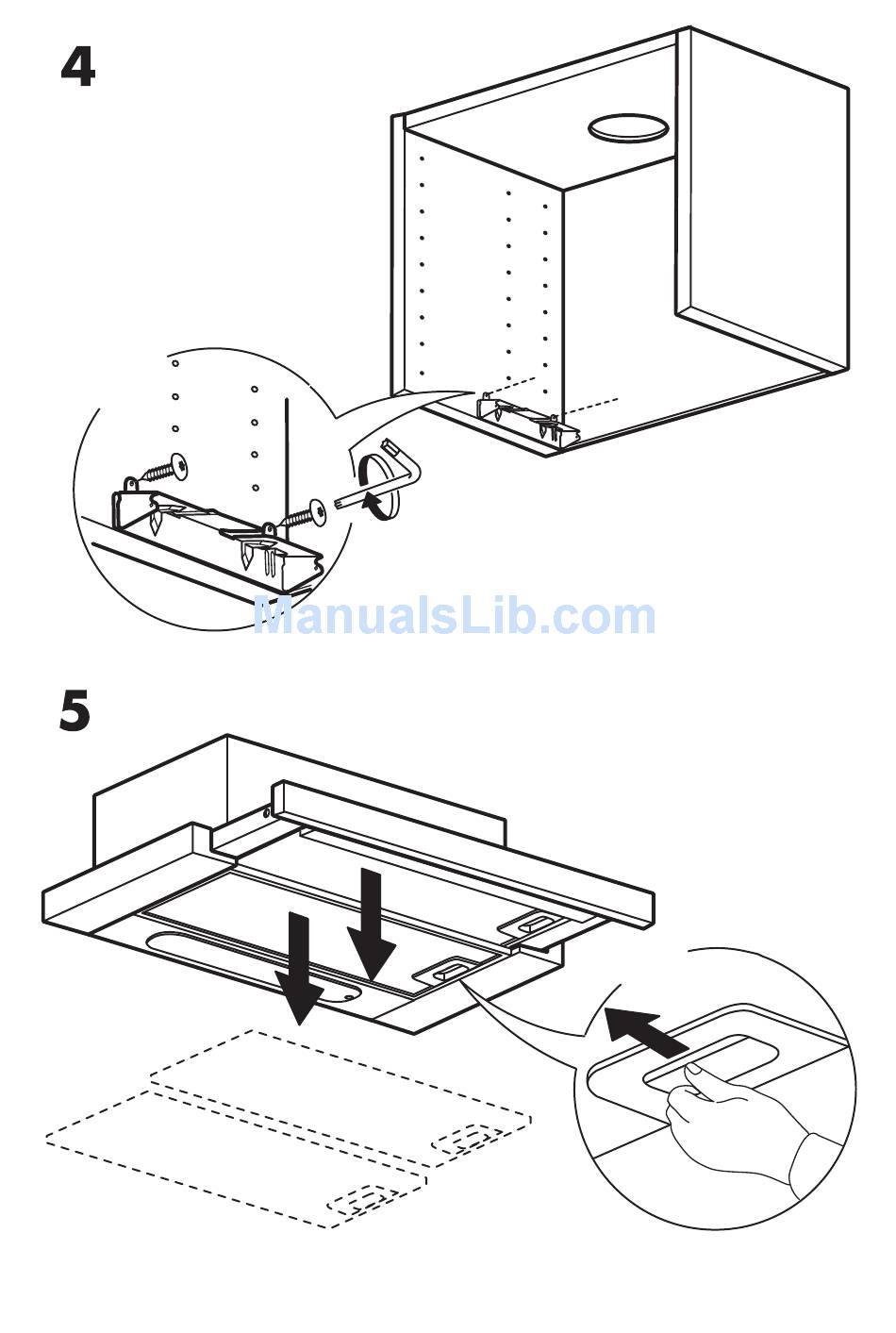 4

ManualsLib.com

5