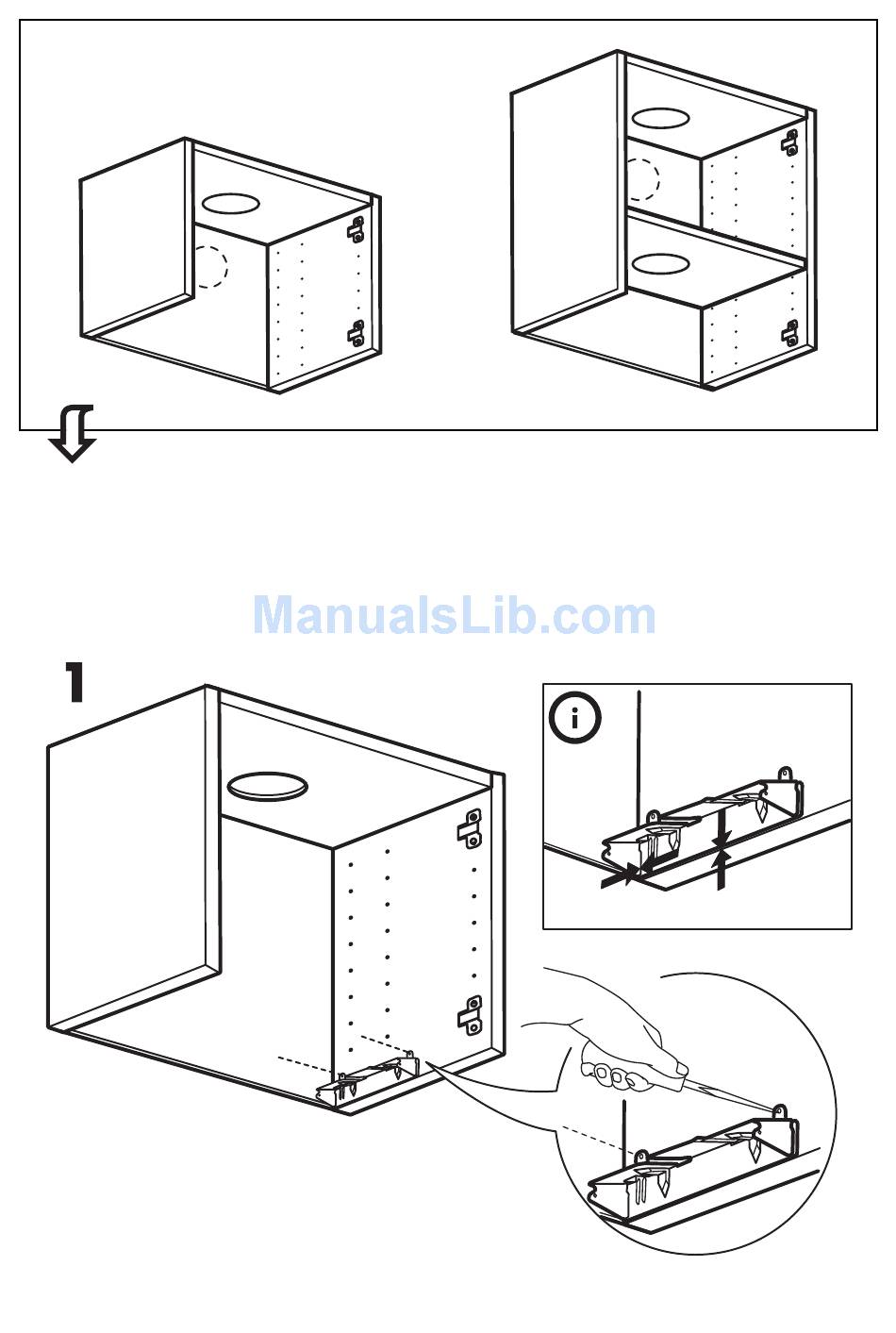 ManualsLib.com

1

i