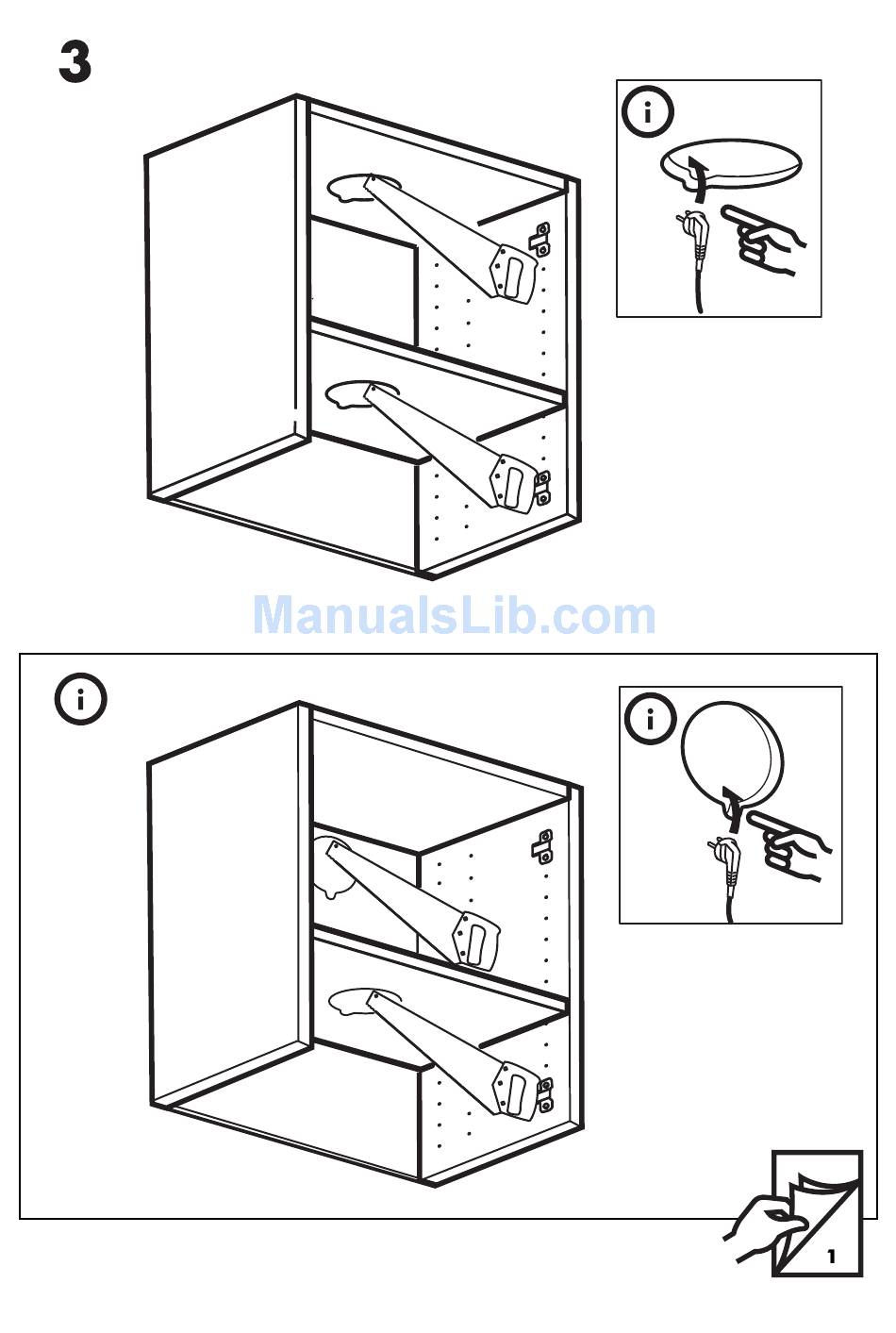 3

i

ManualsLib.com

i

i

1