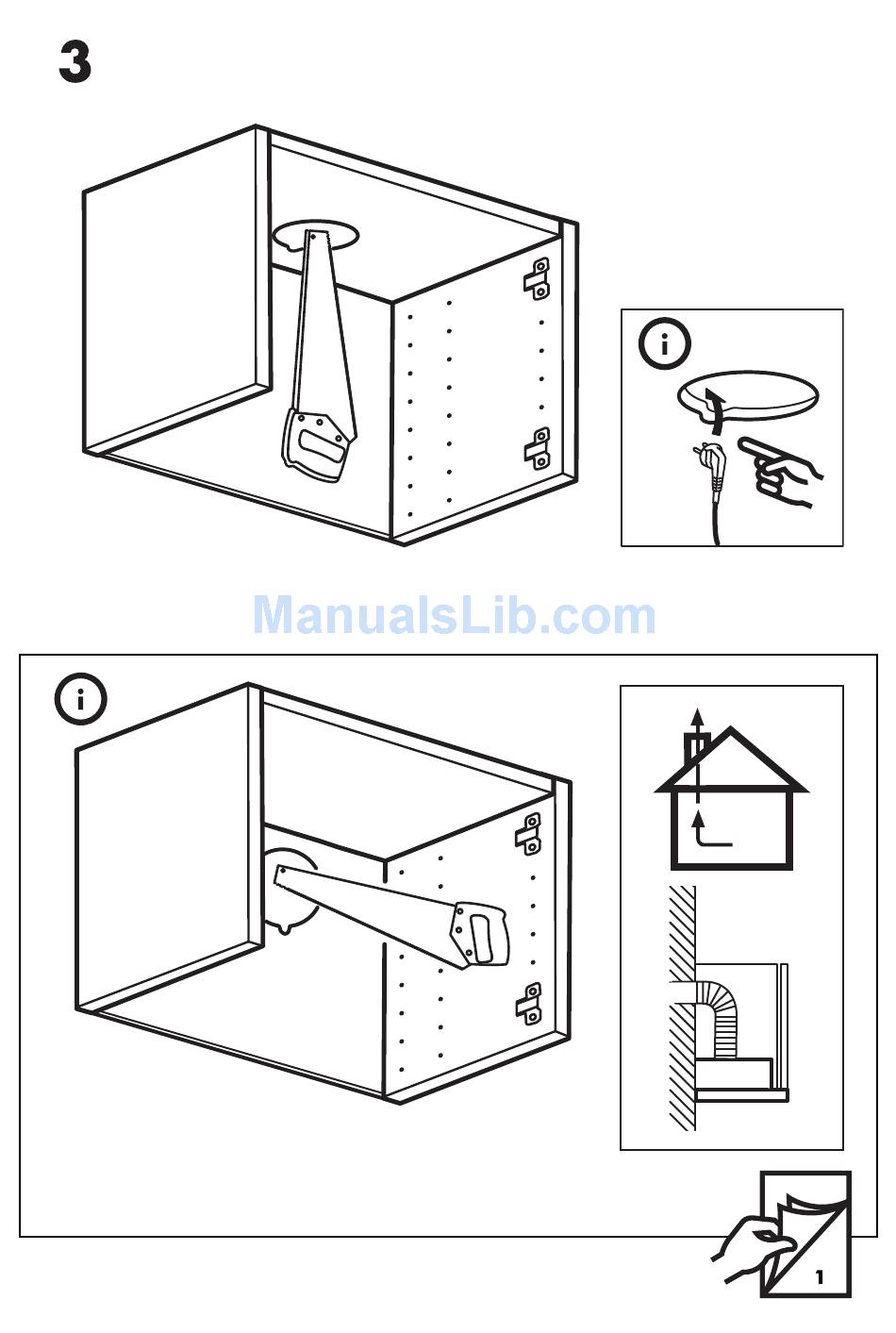 3

i

ManualsLib.com

i

1