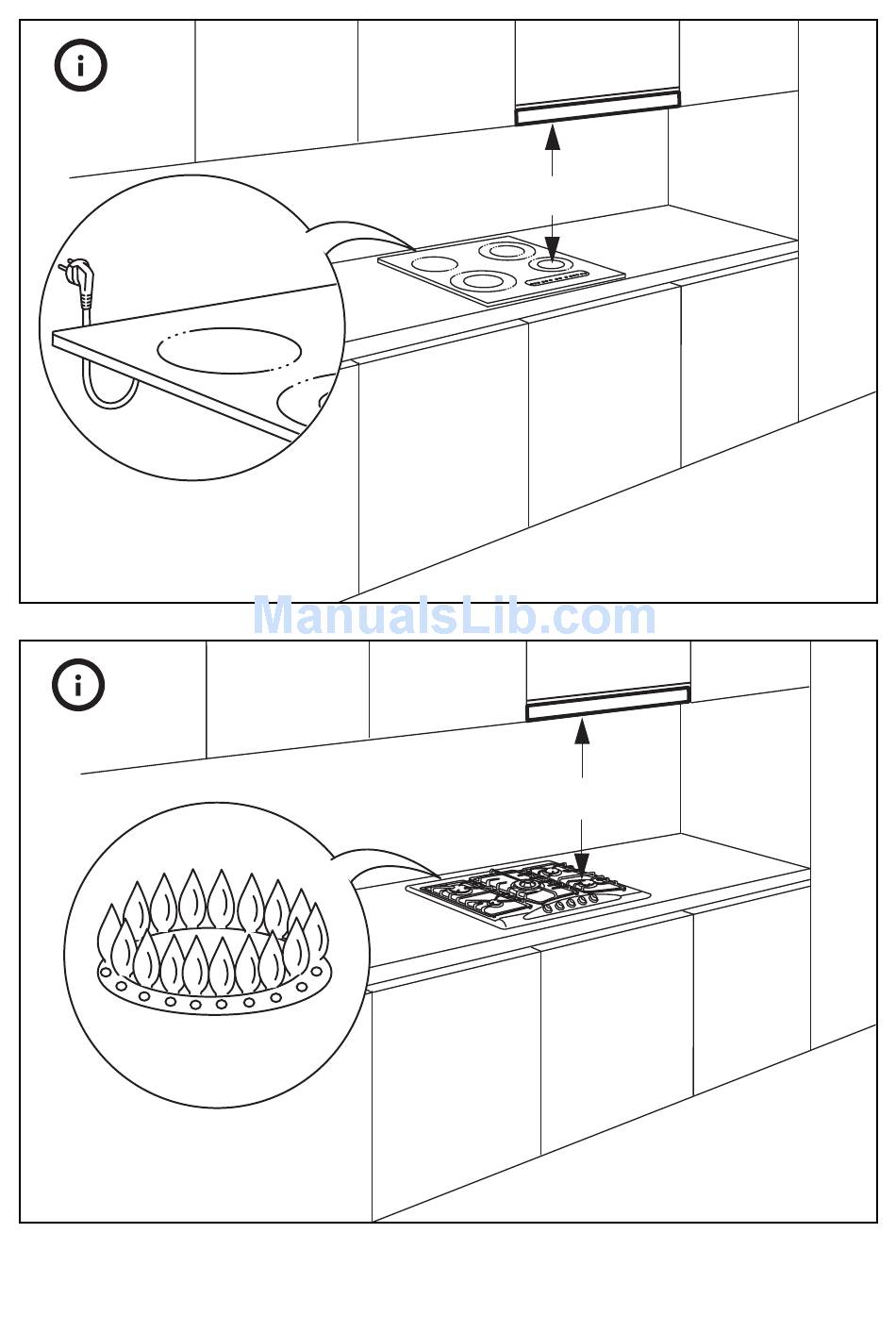 ManualsLib.com