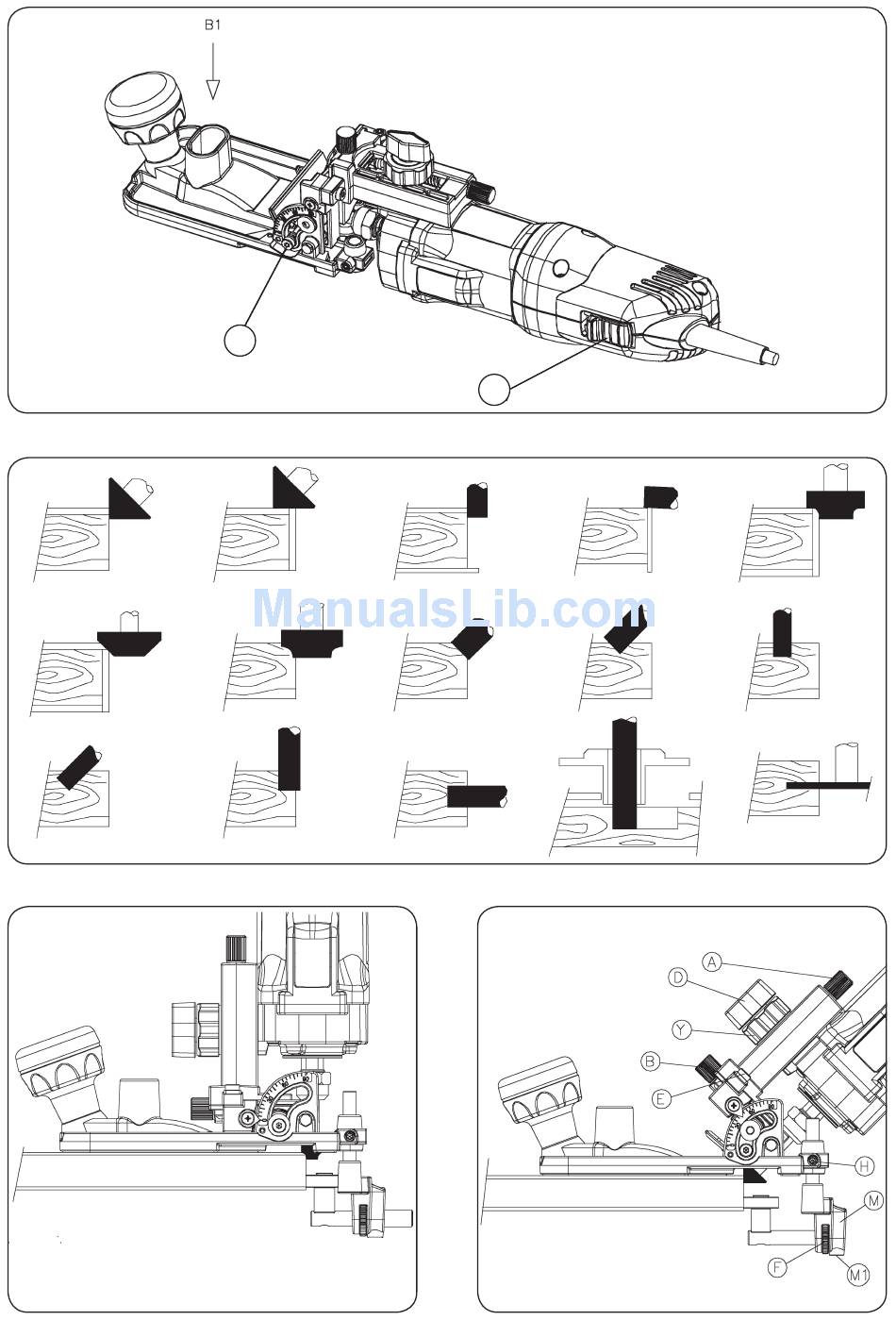 B1

ManualsLib.com

A
D
Y
B
E
H
M
F
M1