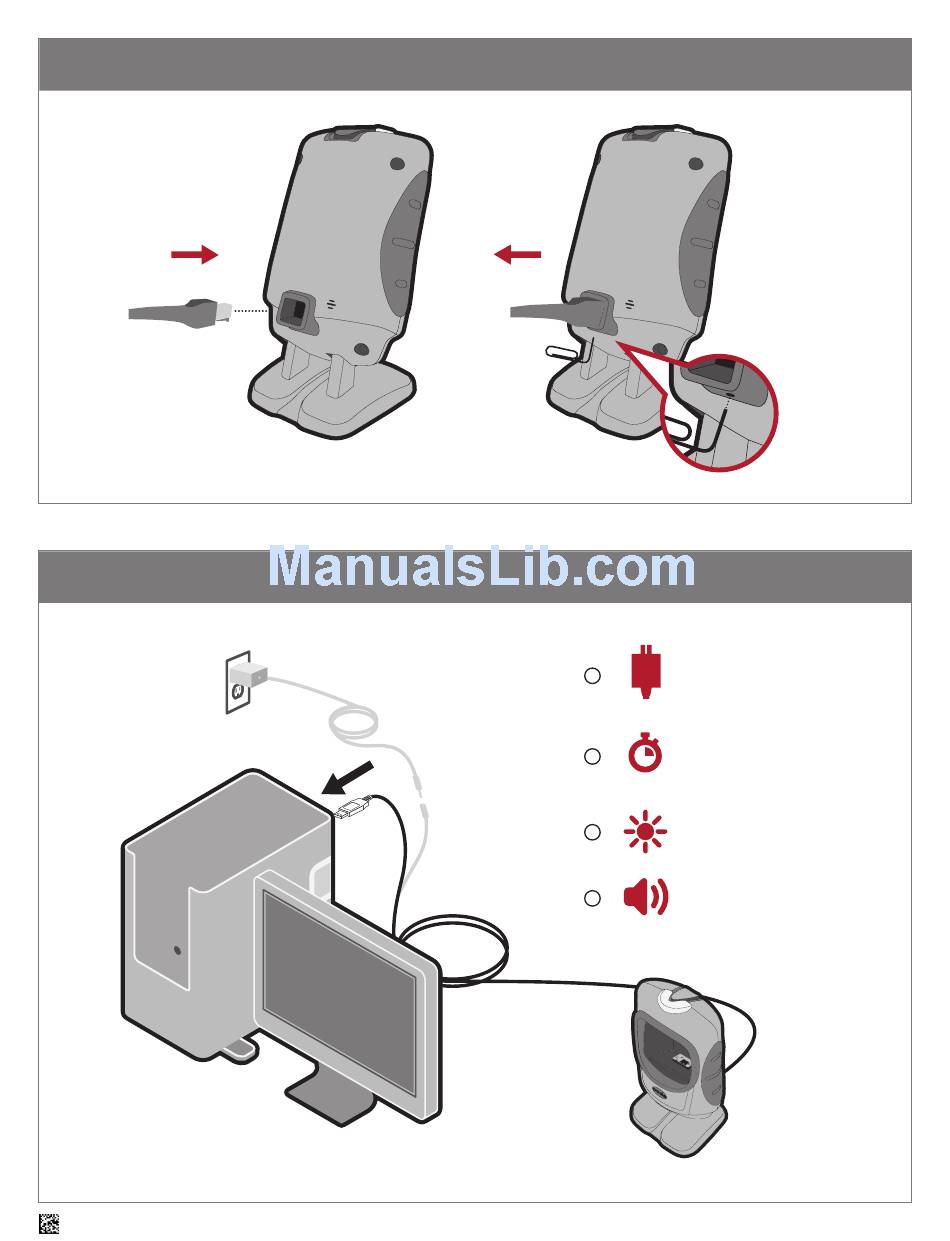 ManualsLib.com