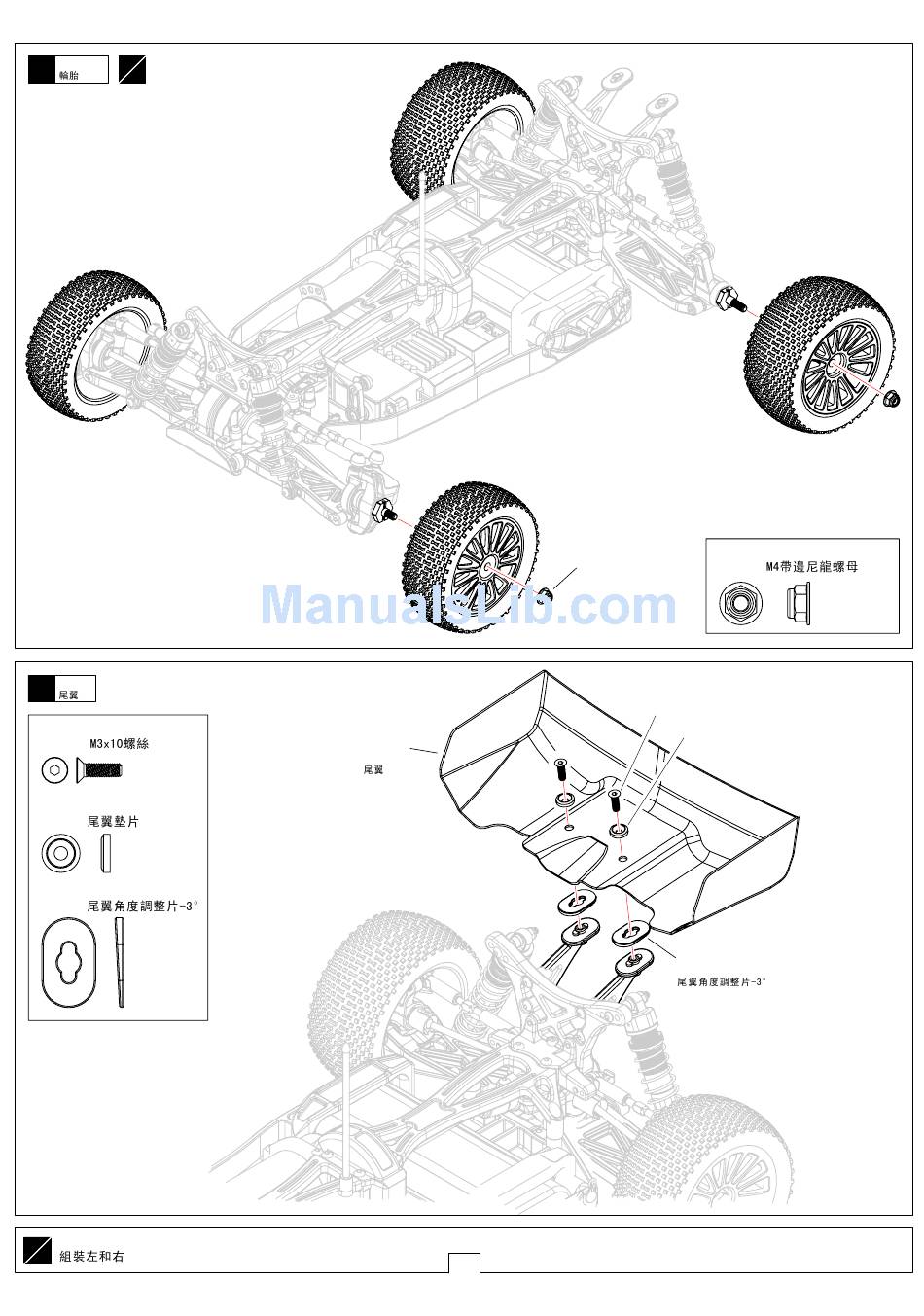 輪胎

M4帶邊尼龍螺母

ManualsLib.com

尾翼

M3x10螺絲

尾翼墊片

尾翼角度調整片-3°

尾翼

尾翼角度調整片-3°

組裝左和右