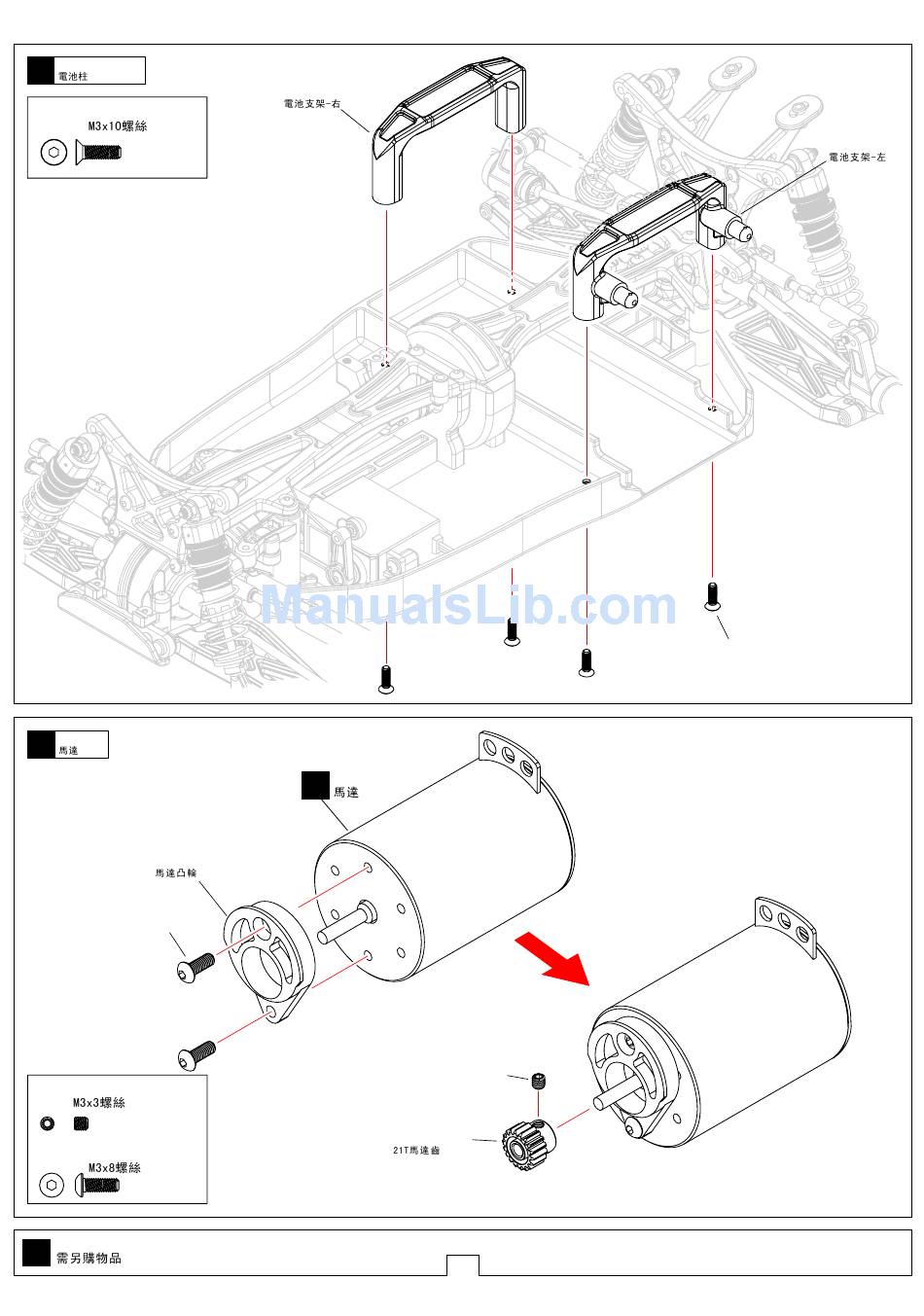 電池柱

M3x10螺絲

電池支架-右

電池支架-左

ManualsLib.com

馬達

馬達

馬達凸輪

M3x3螺絲

M3x8螺絲

21T馬達齒

需另購物品