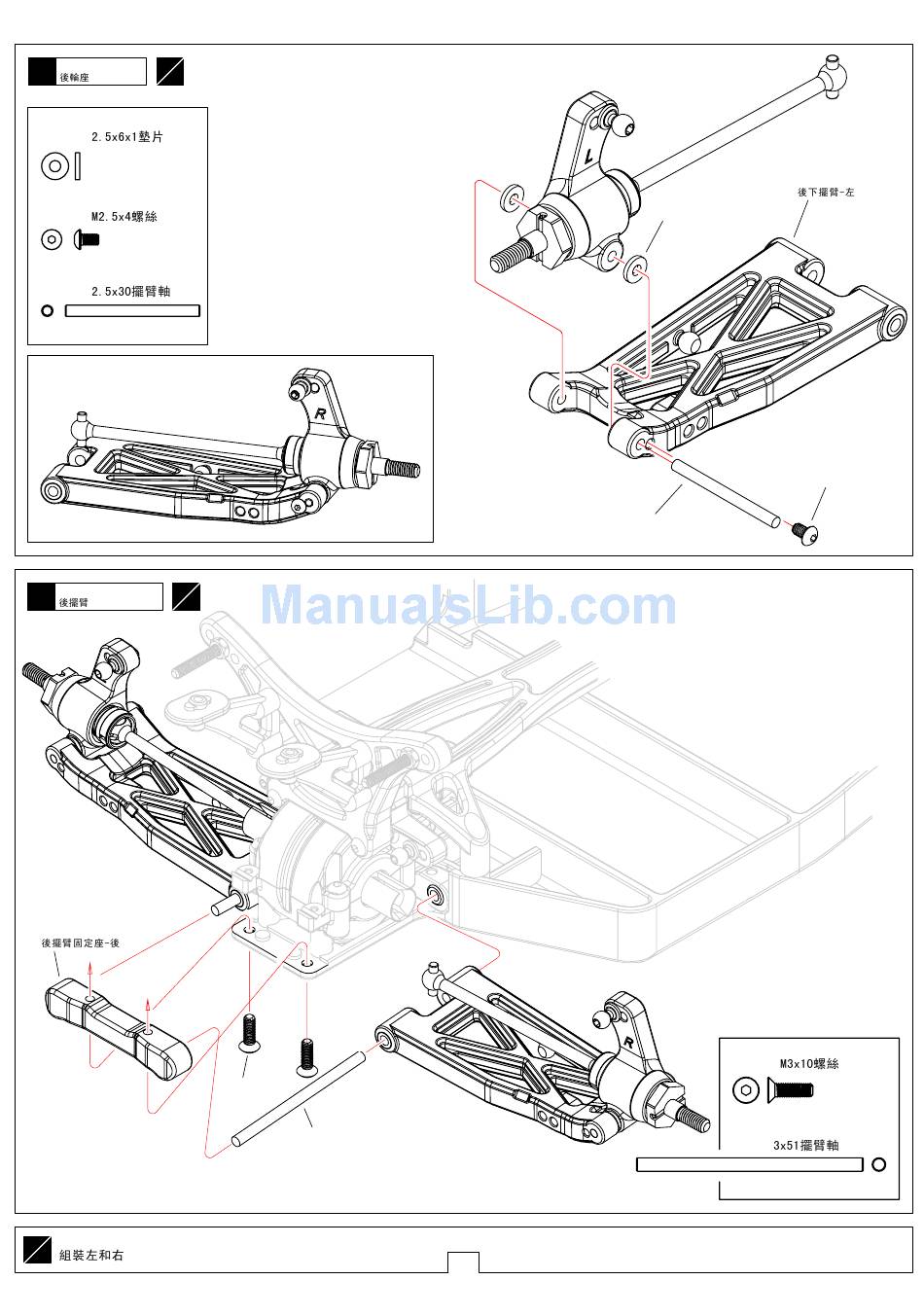 後輪座

2.5x6x1墊片

M2.5x4螺絲

2.5x30擺臂軸

後下擺臂-左

L

R

後擺臂

ManualsLib.com

後擺臂固定座-後

R

M3x10螺絲

3x51擺臂軸

組裝左和右