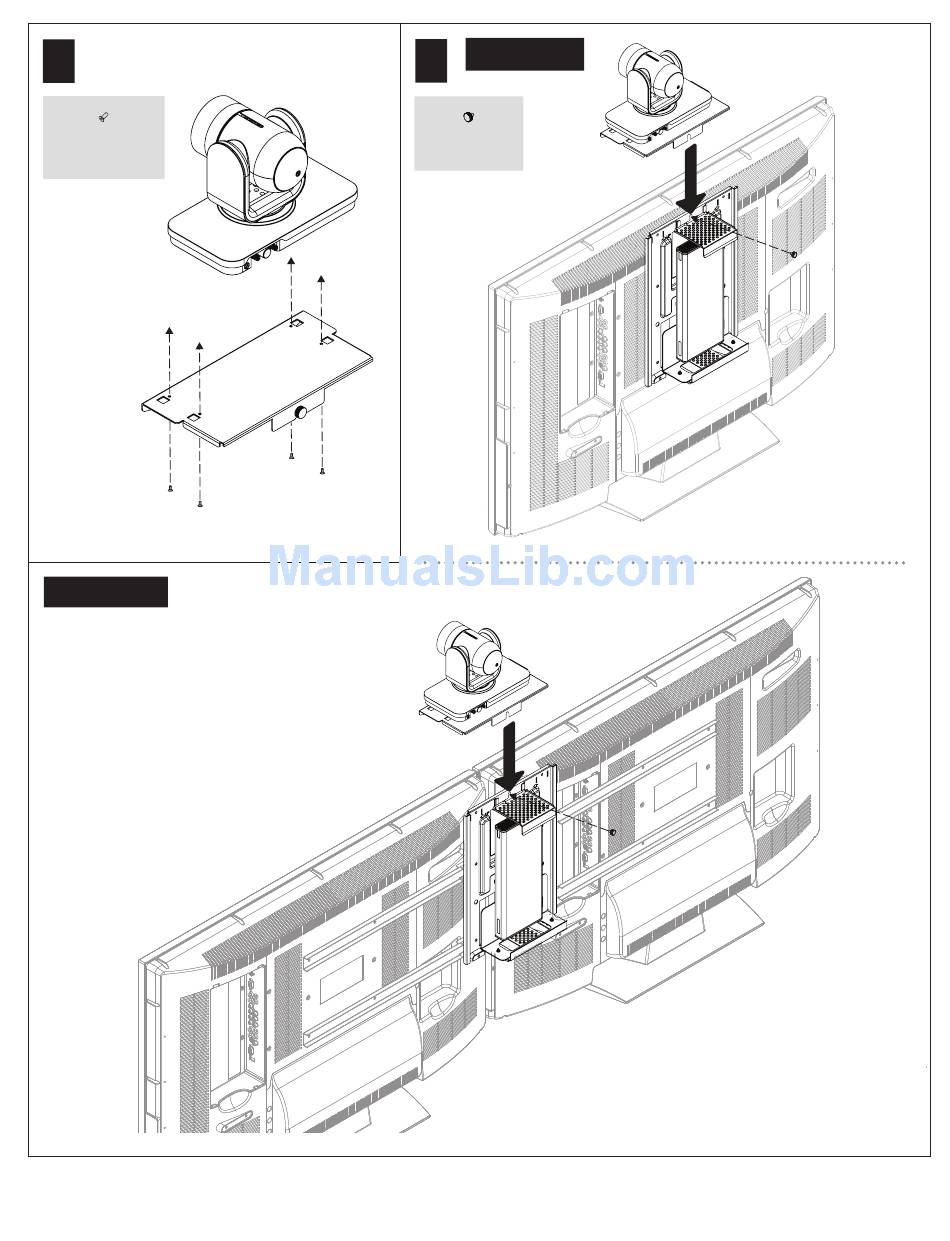 ManualsLib.com