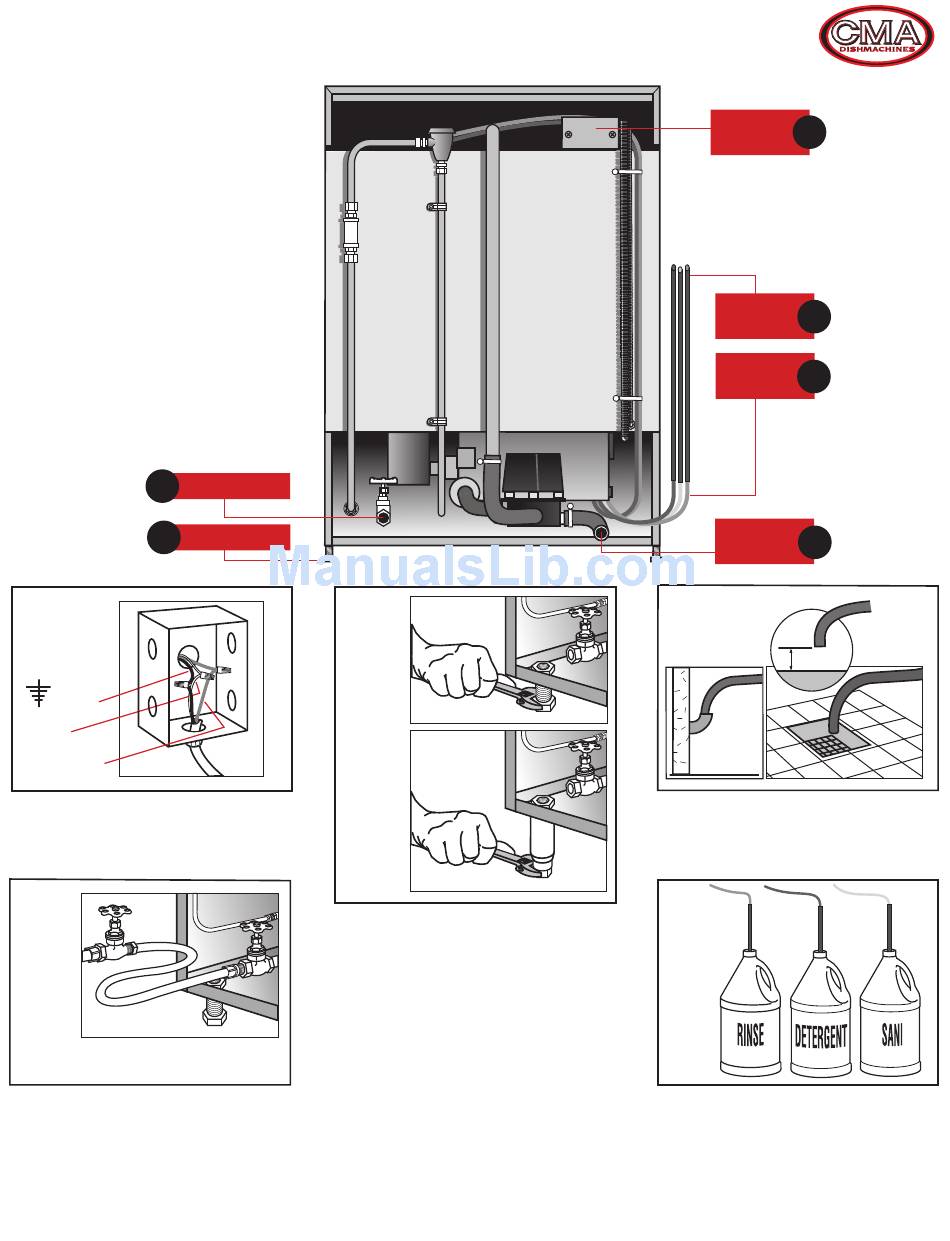 CMA
DISHMACHINES

ManualsLib.com

RINSE

DETERGENT

SANI