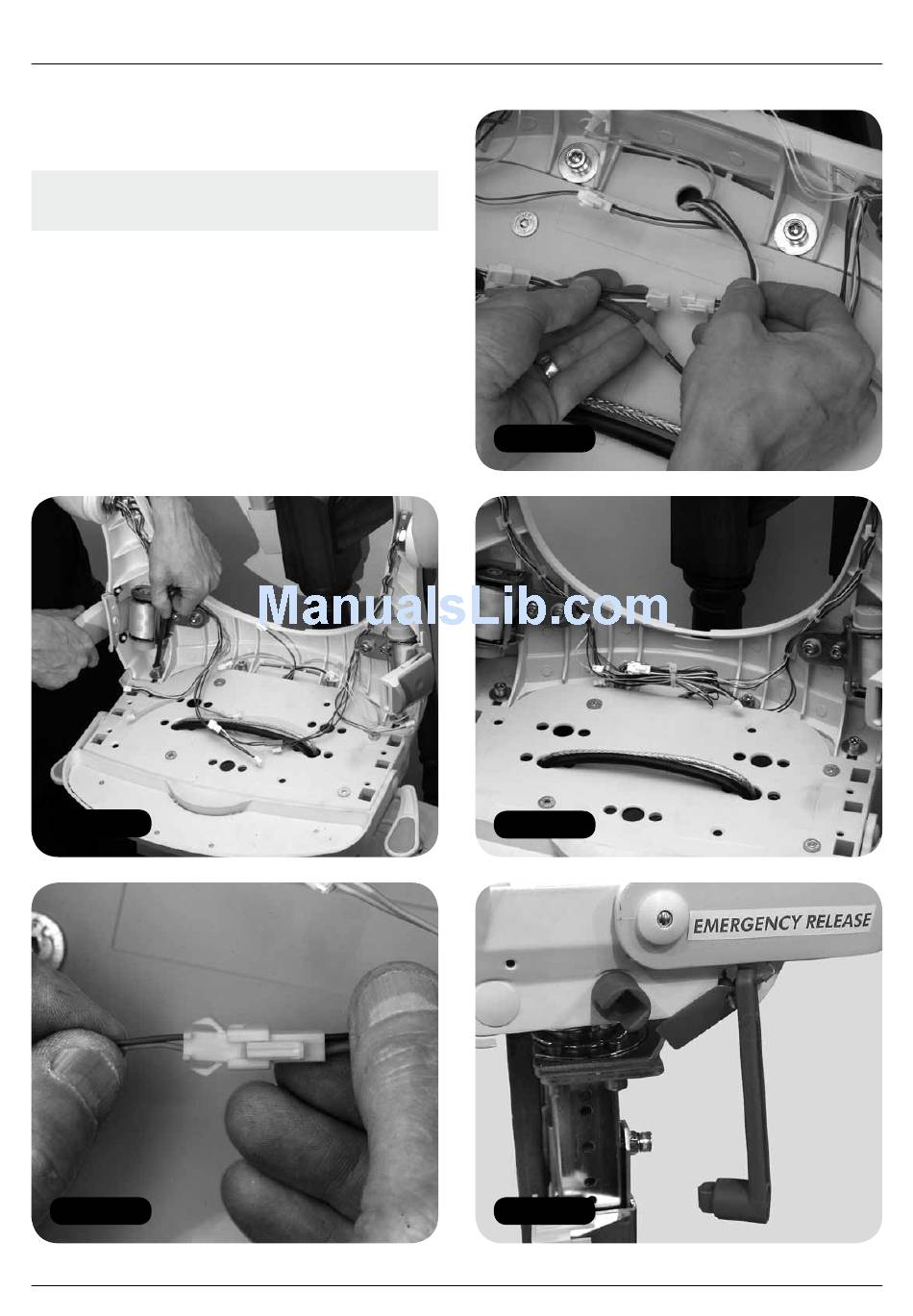 ManualsLib.com

EMERGENCY RELEASE