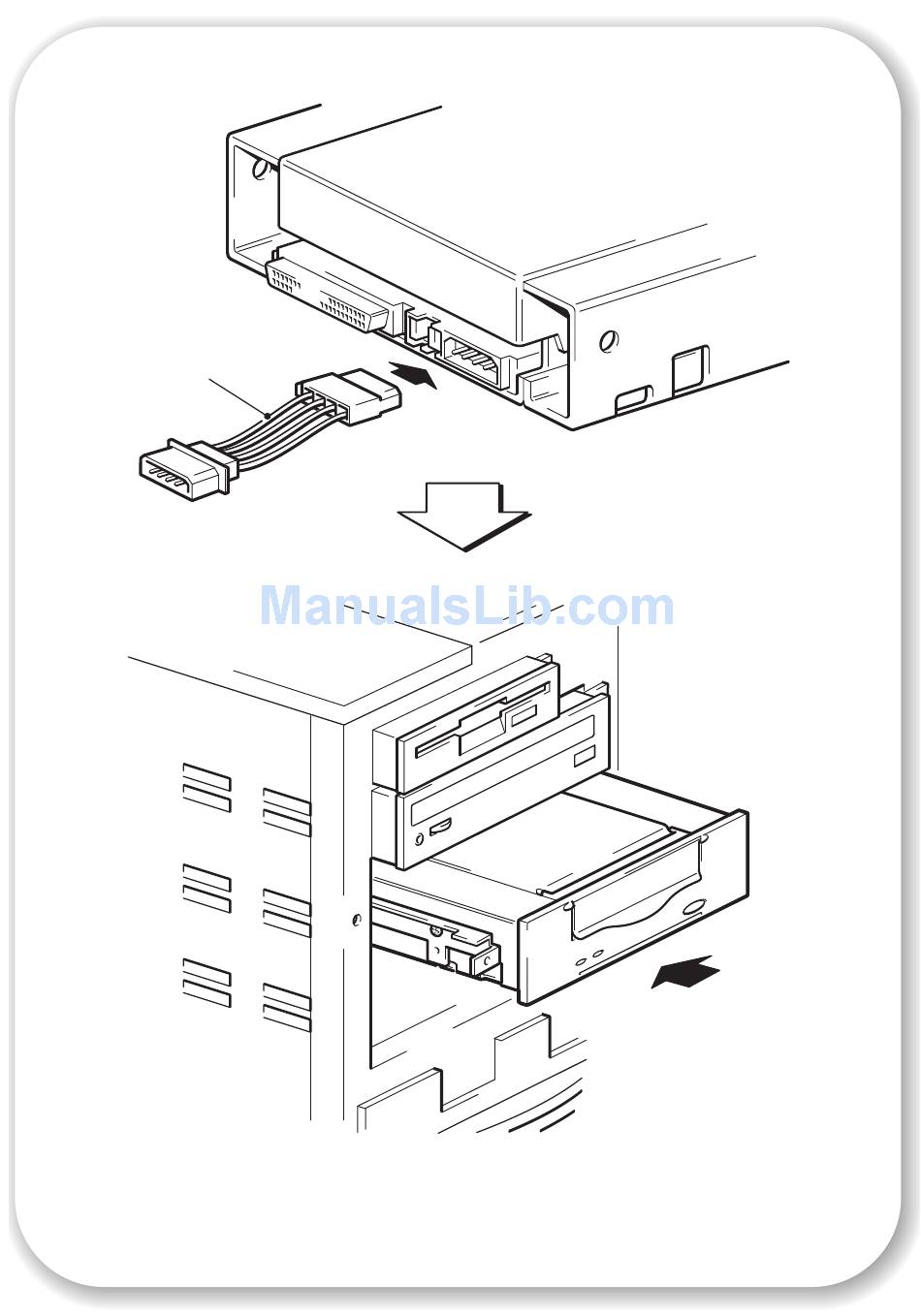 ManualsLib.com