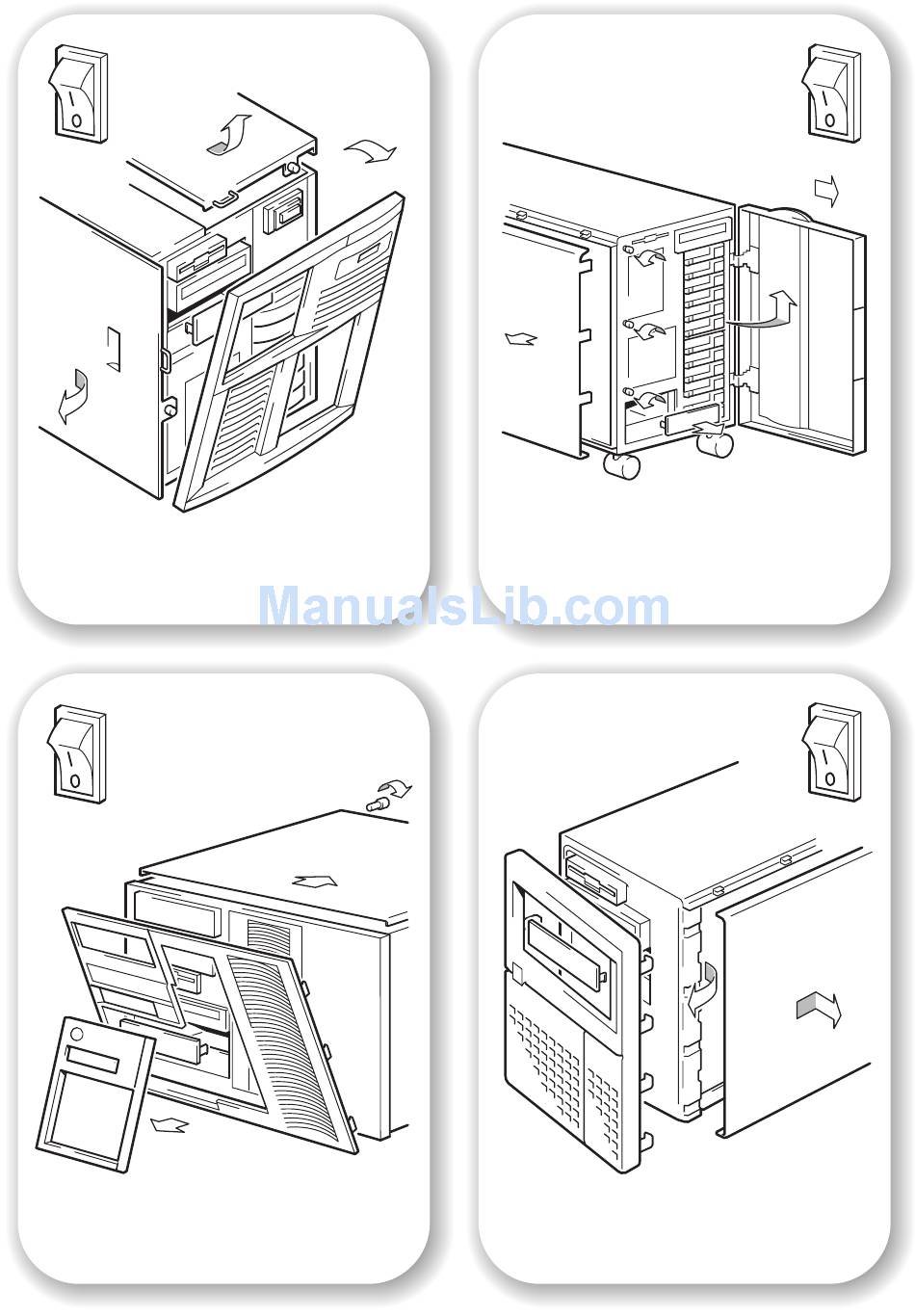 ManualsLib.com