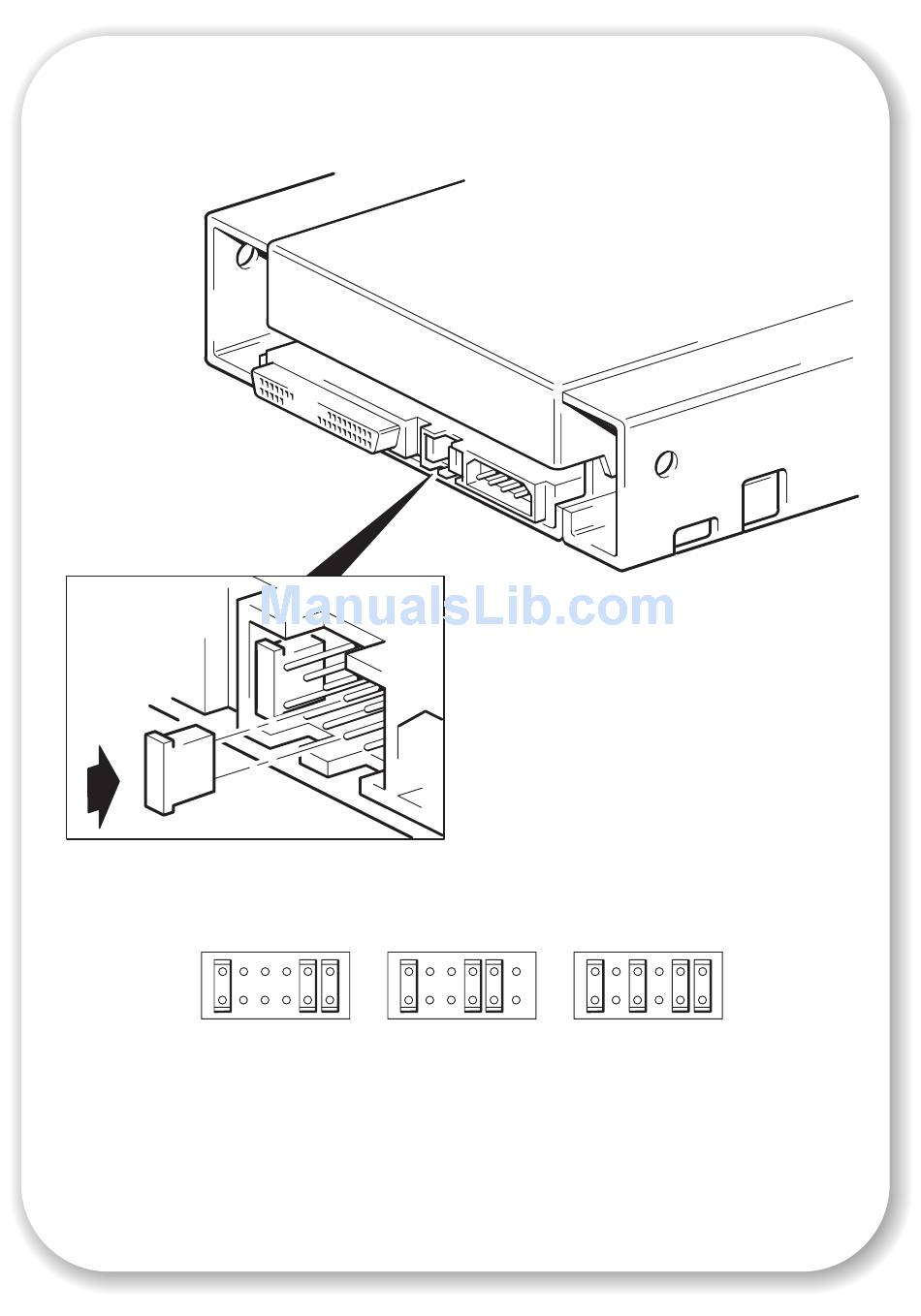 ManualsLib.com