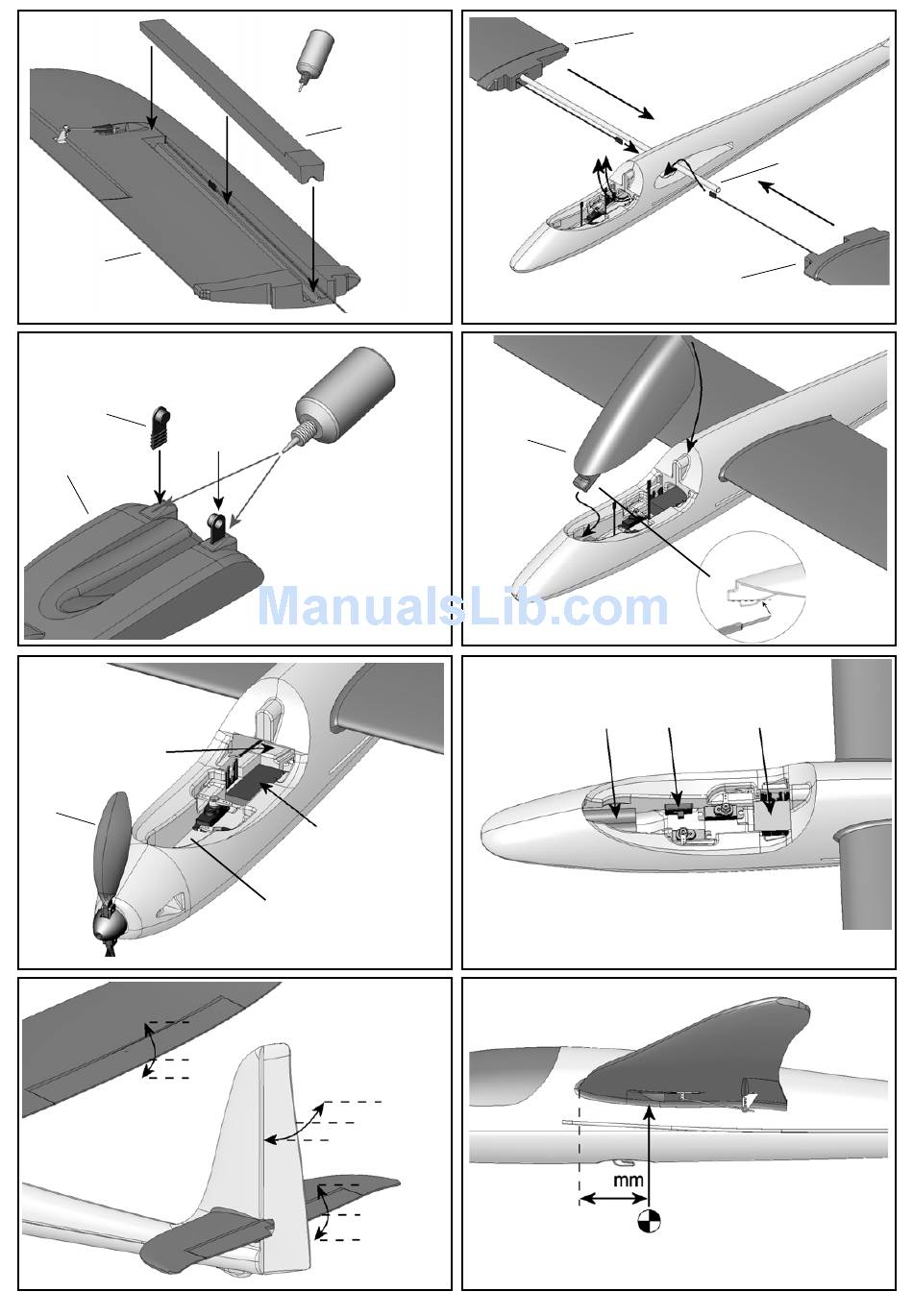 ManualsLib.com

mm