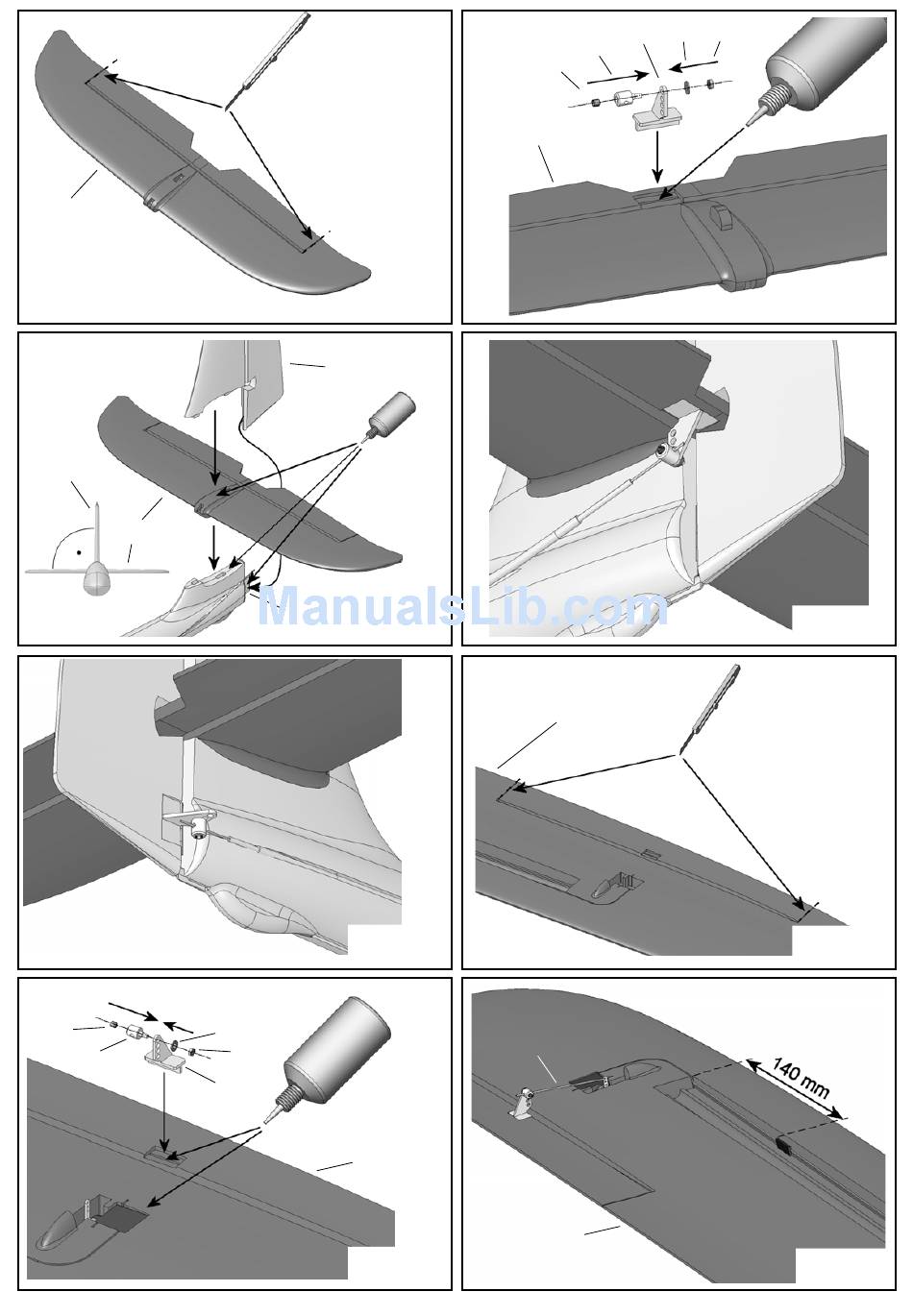 ManualsLib.com

140 mm