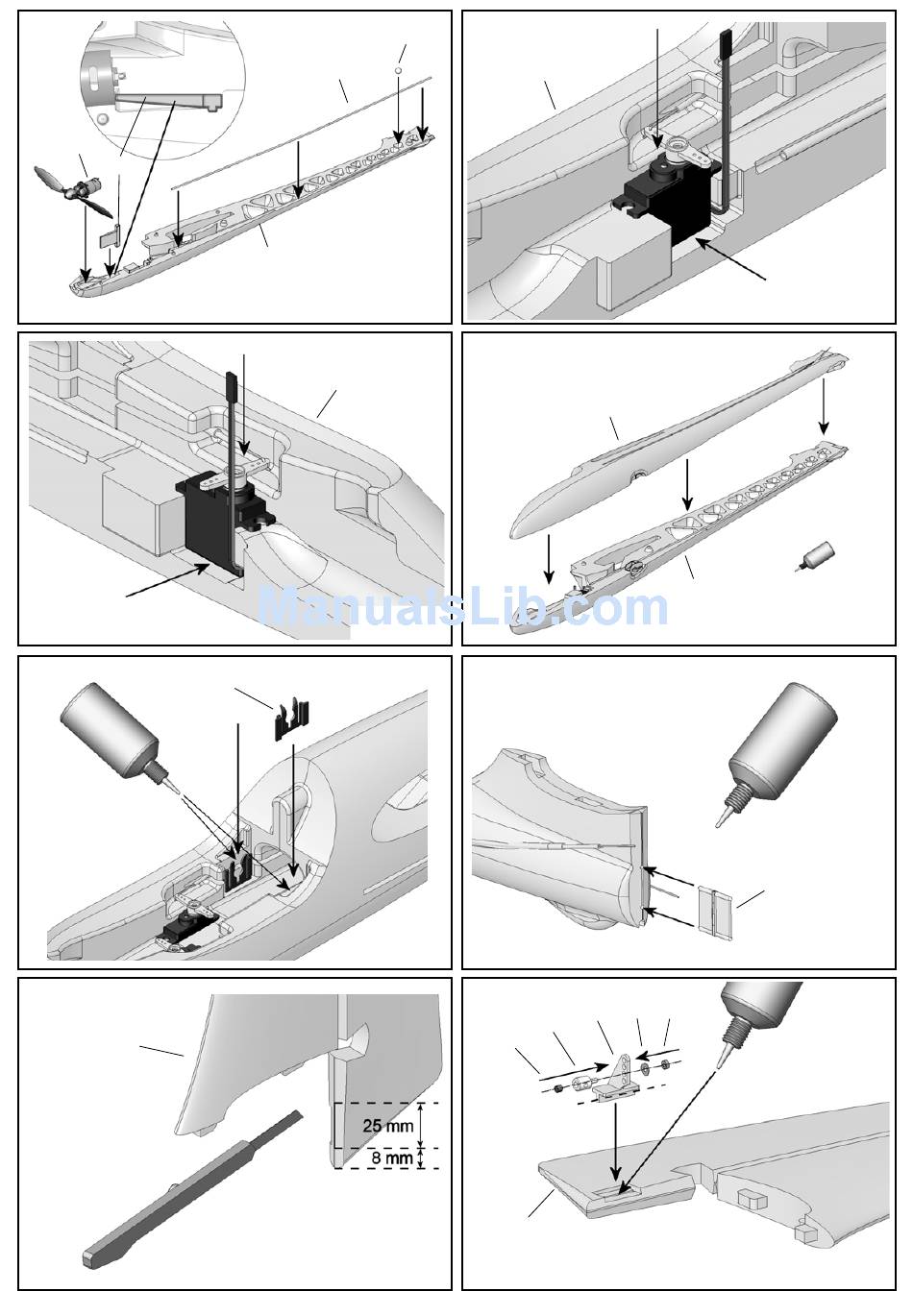 ManualsLib.com

25 mm
8 mm