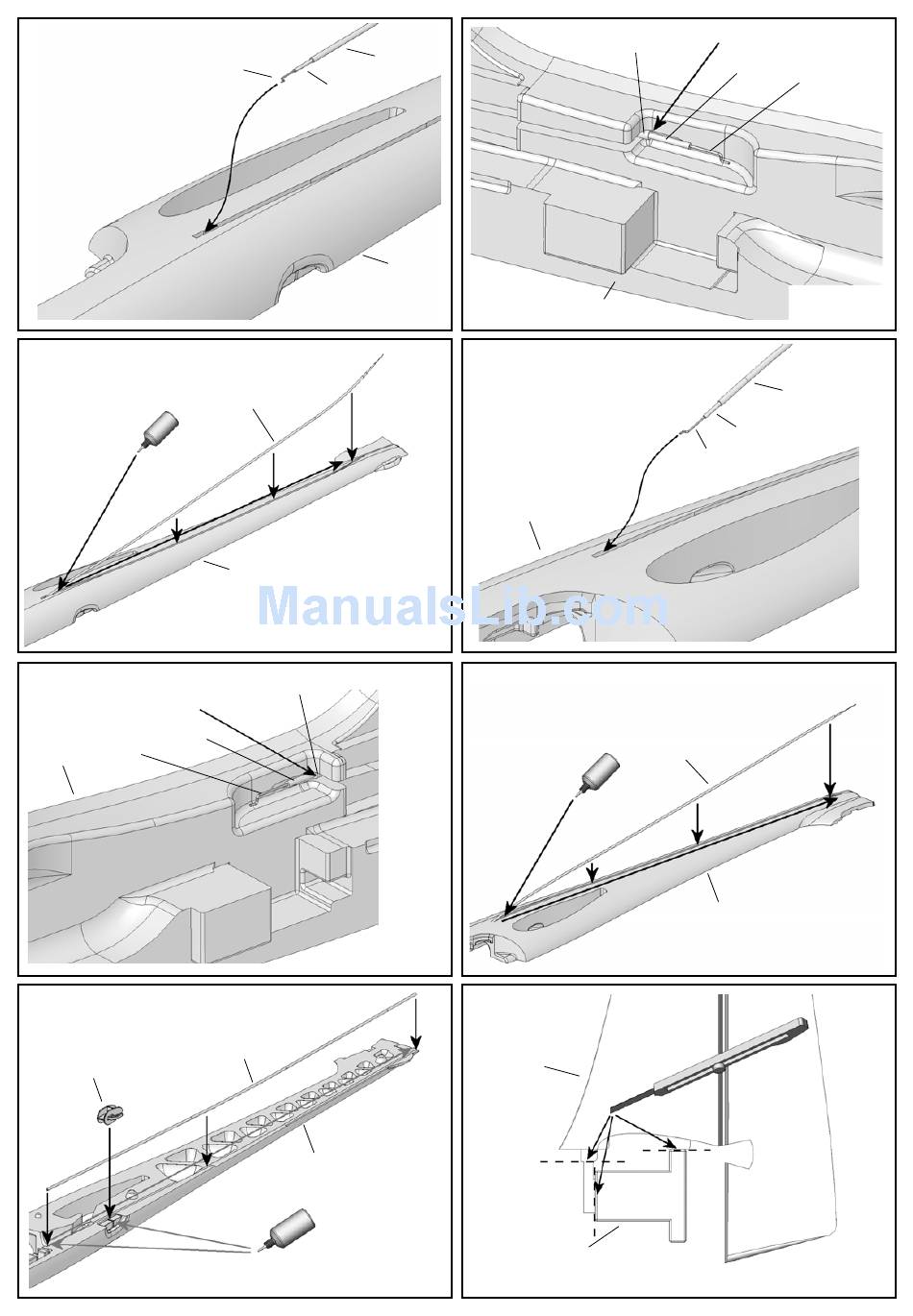 ManualsLib.com