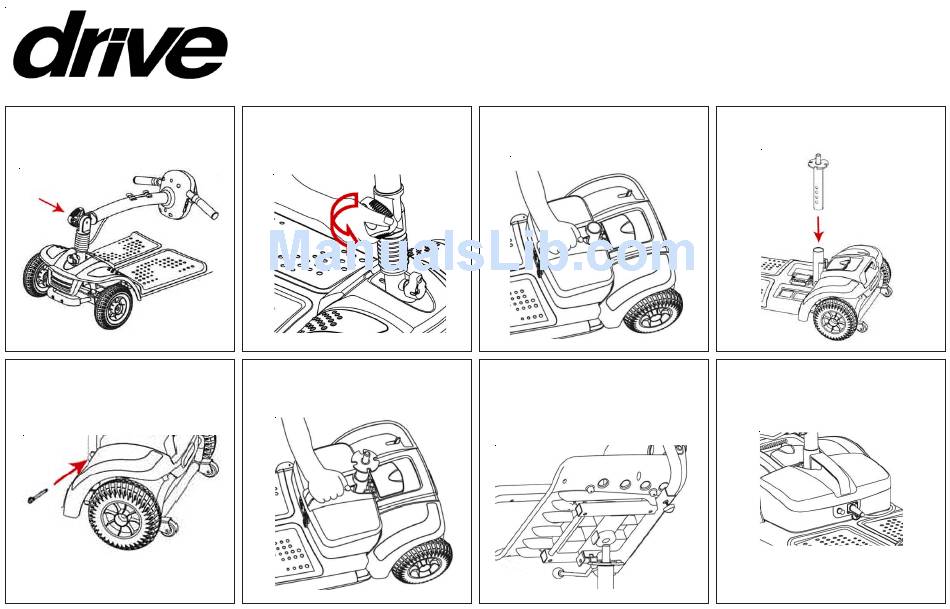 drive

ManualsLib.com