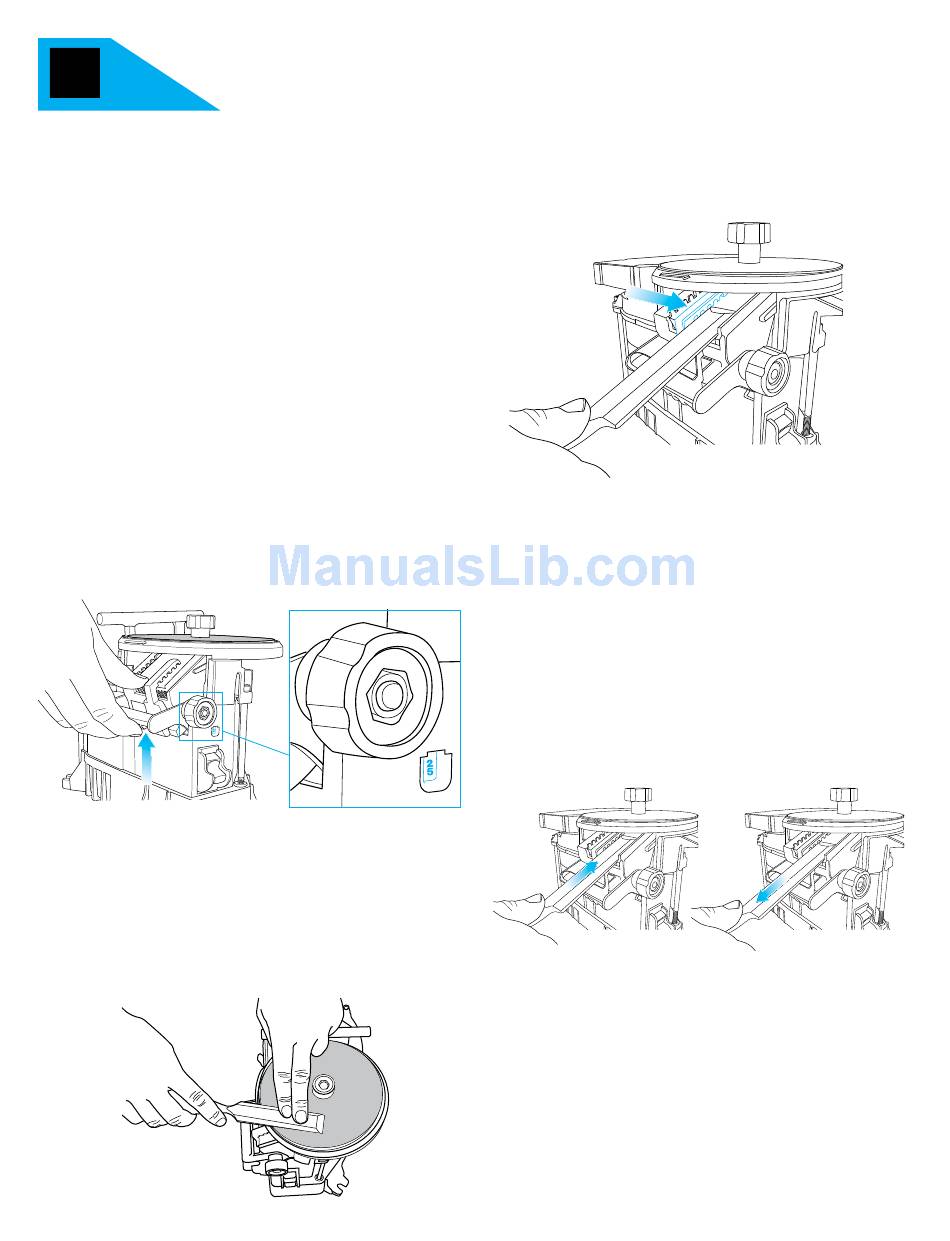 ManualsLib.com

25