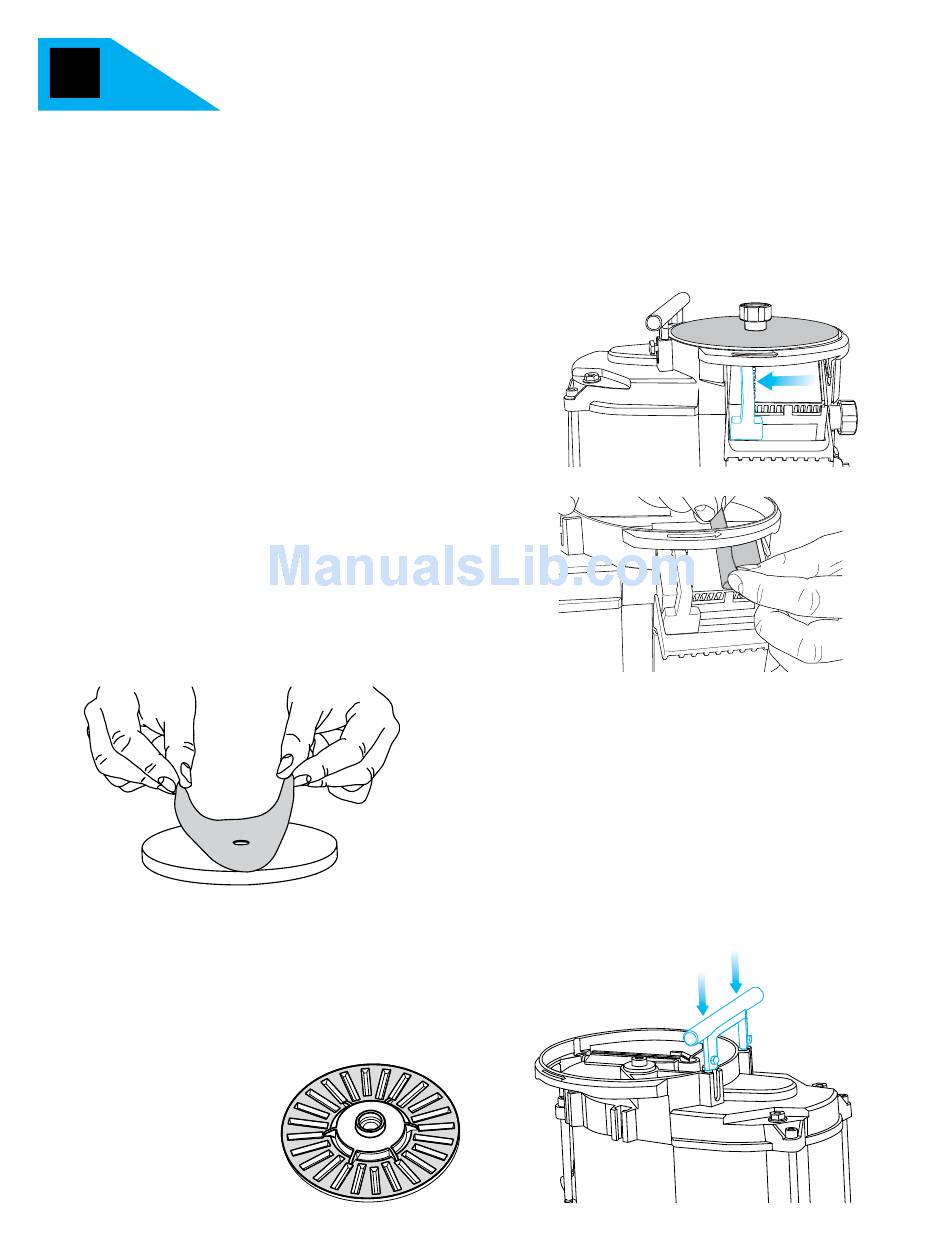 ManualsLib.com