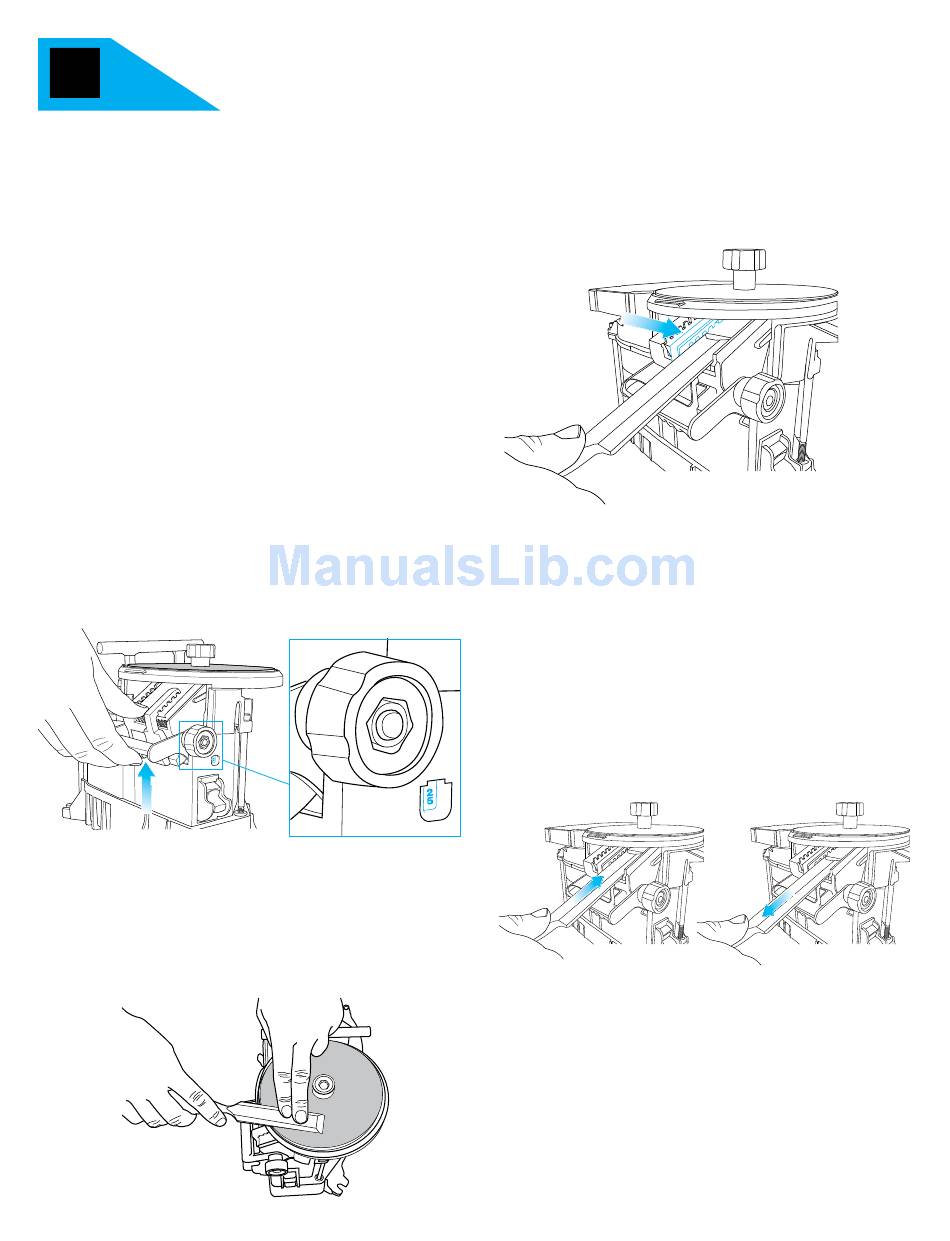 ManualsLib.com

25