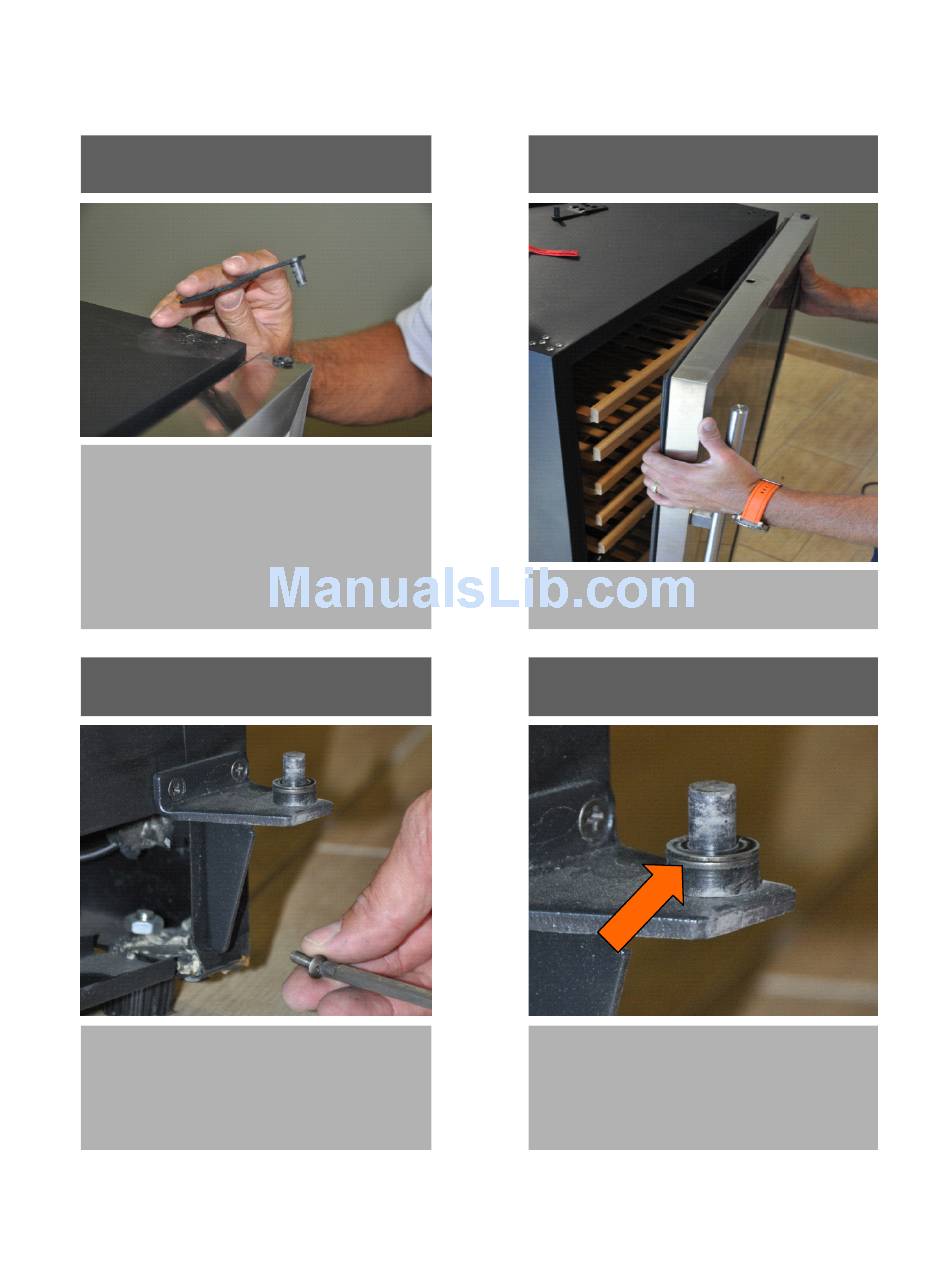 ManualsLib.com