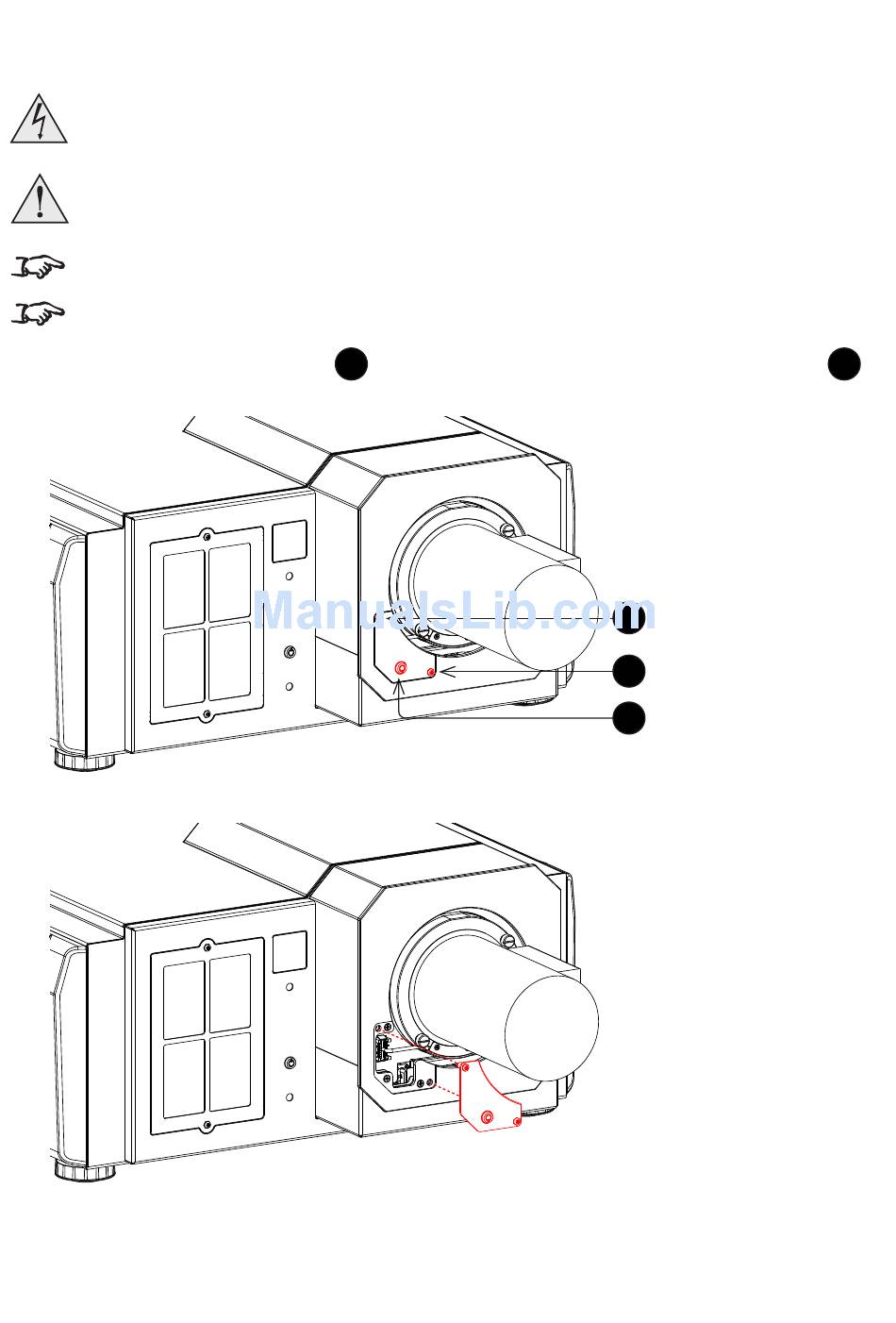 ManualsLib.com