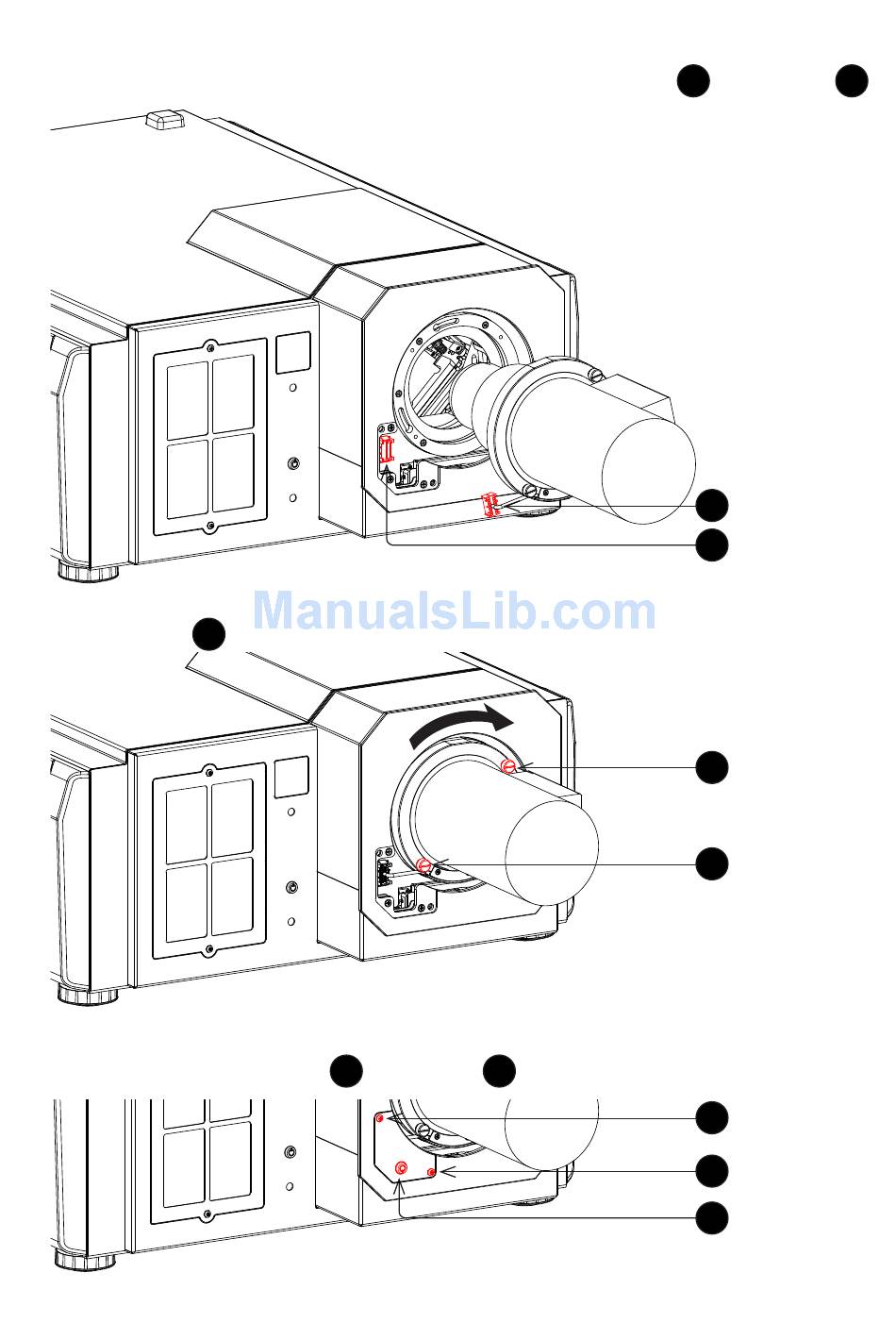 ManualsLib.com