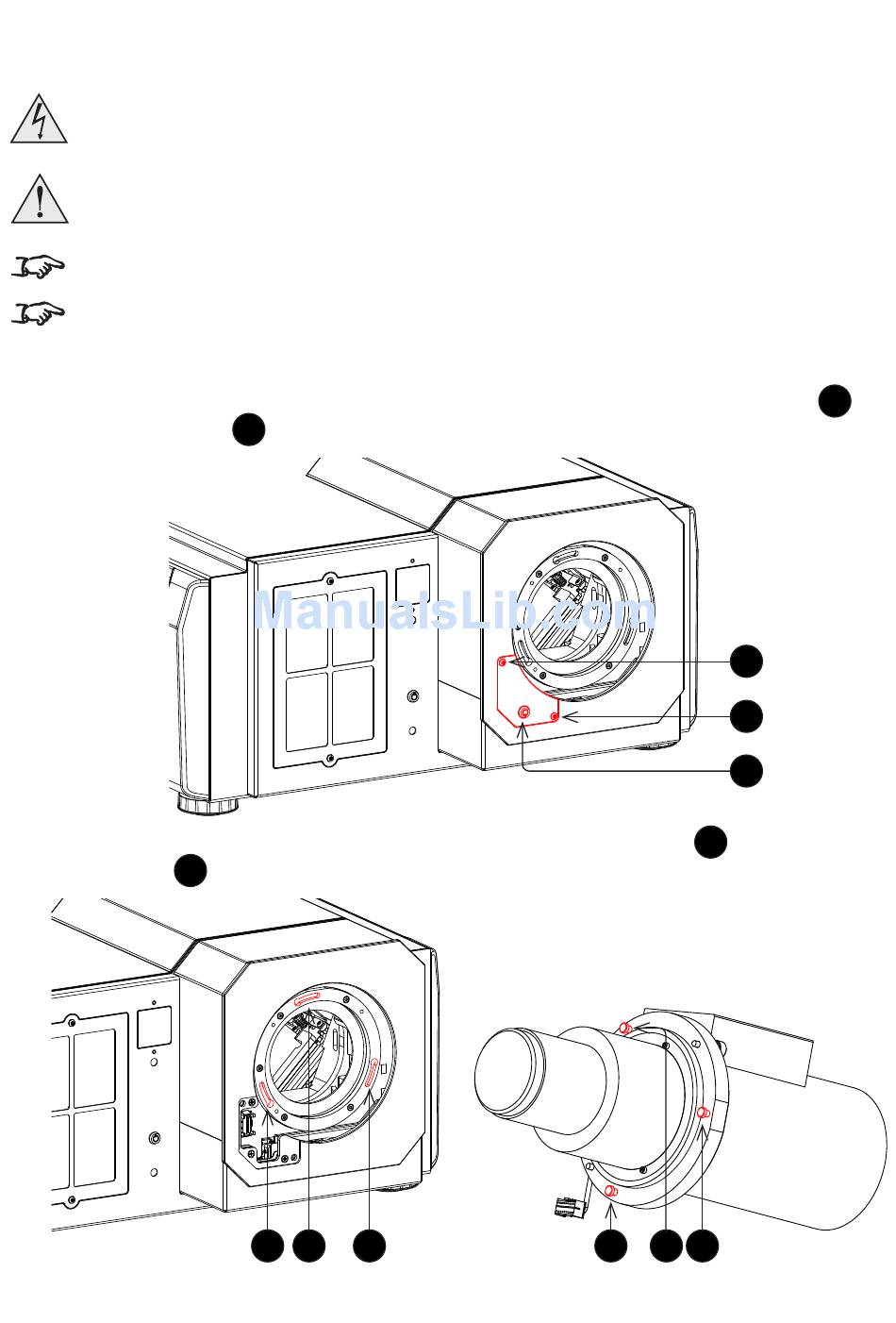 ManualsLib.com