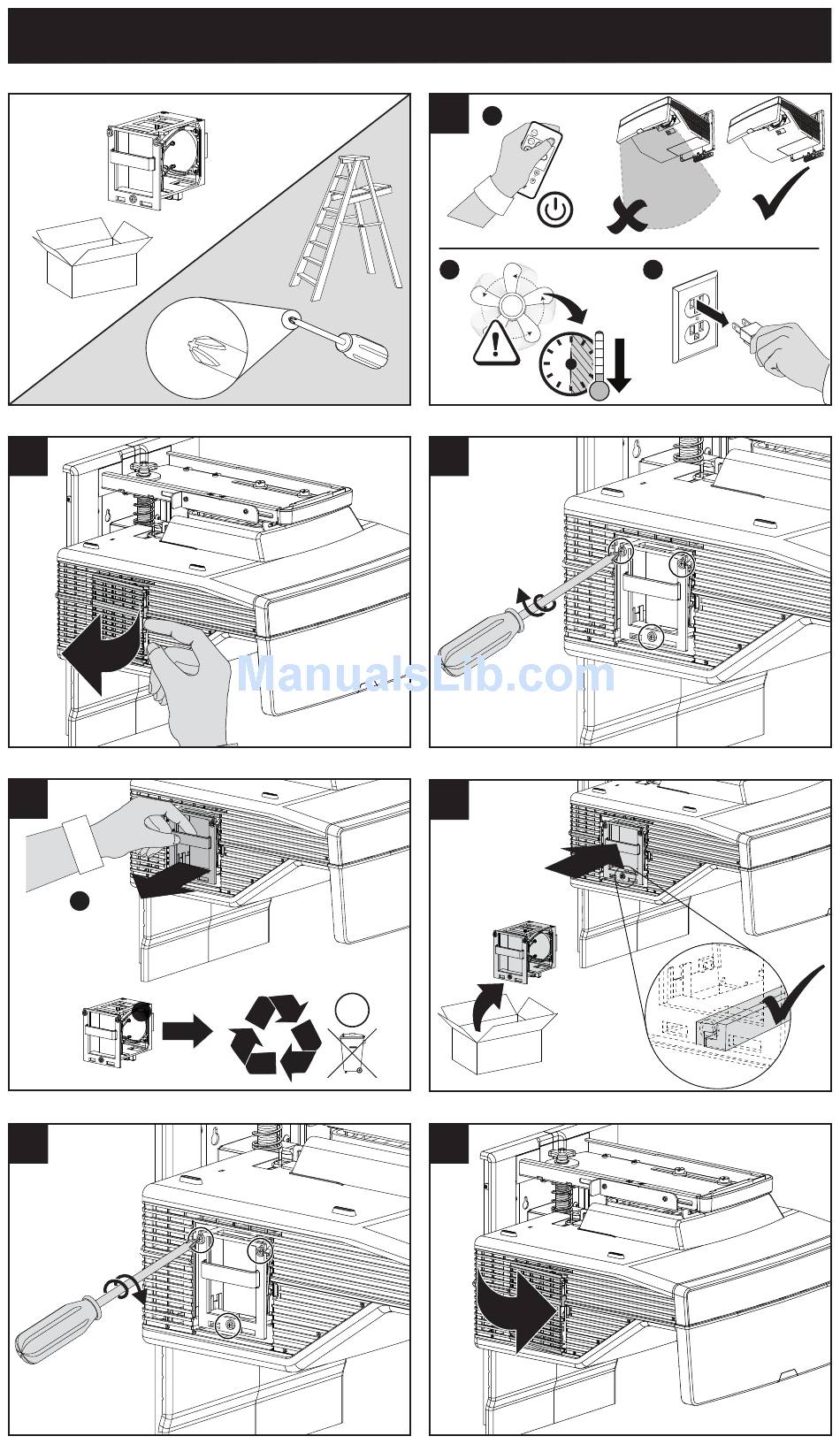 ManualsLib.com