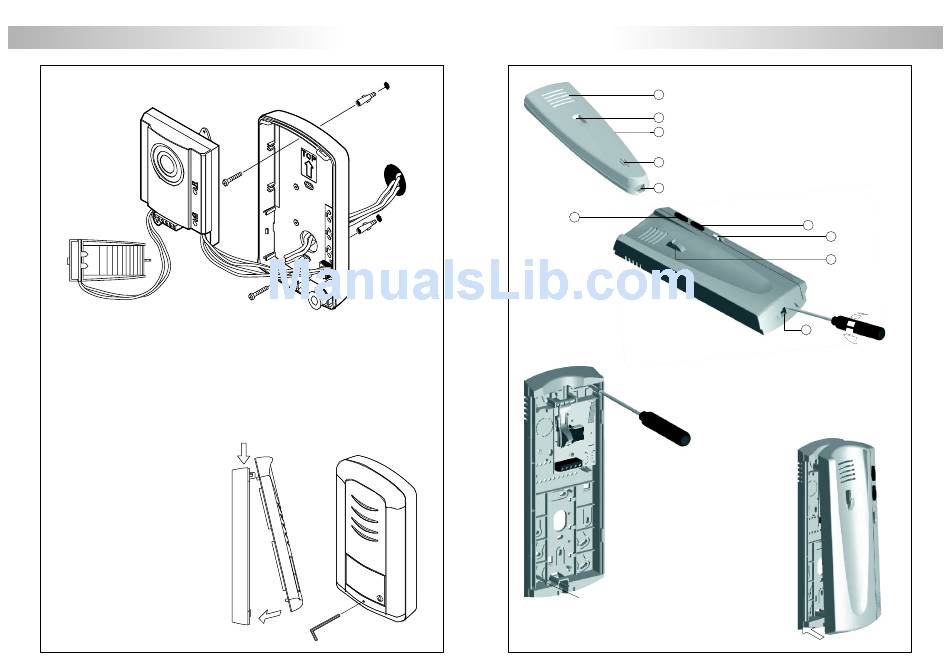 ManualsLib.com