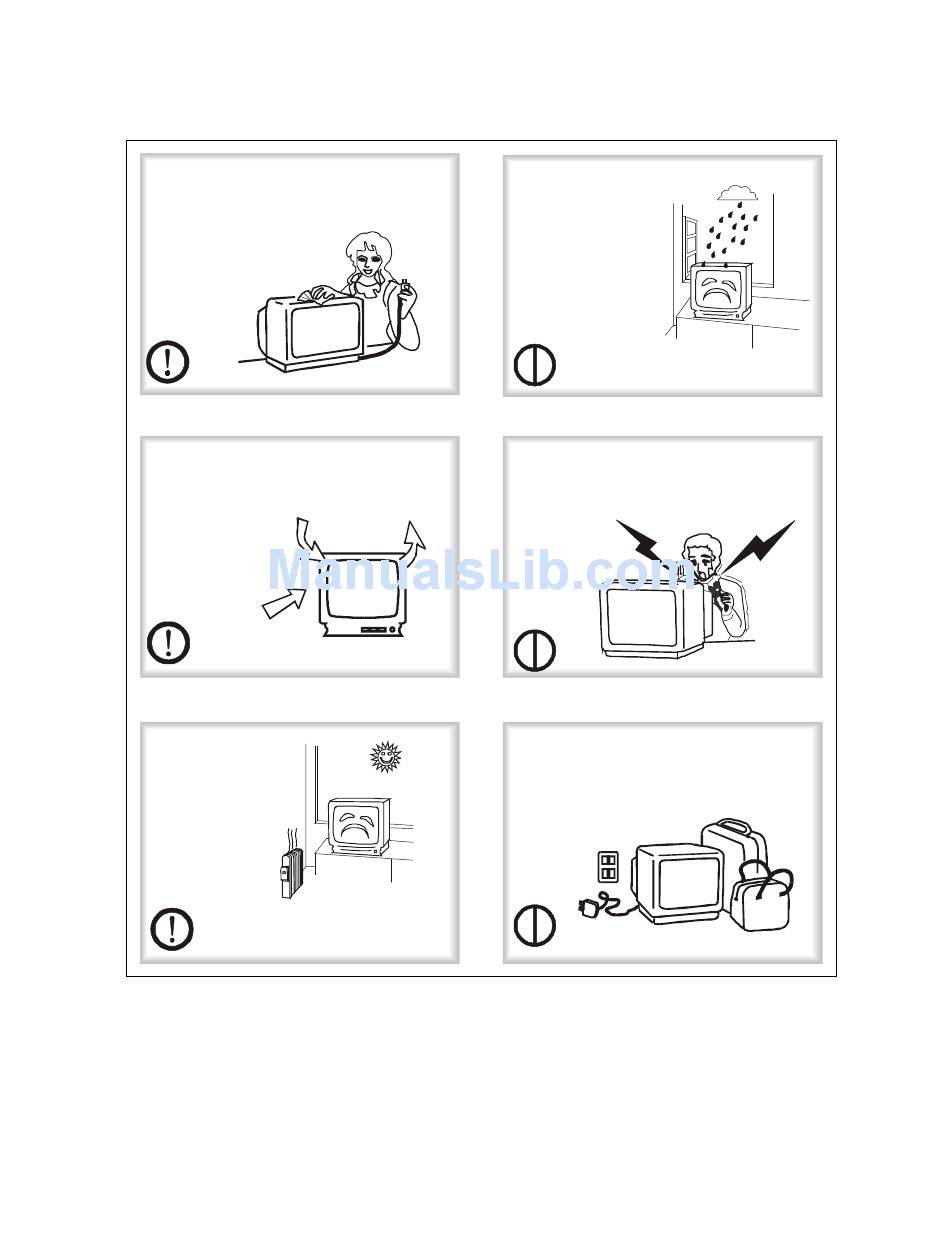 ManualsLib.com