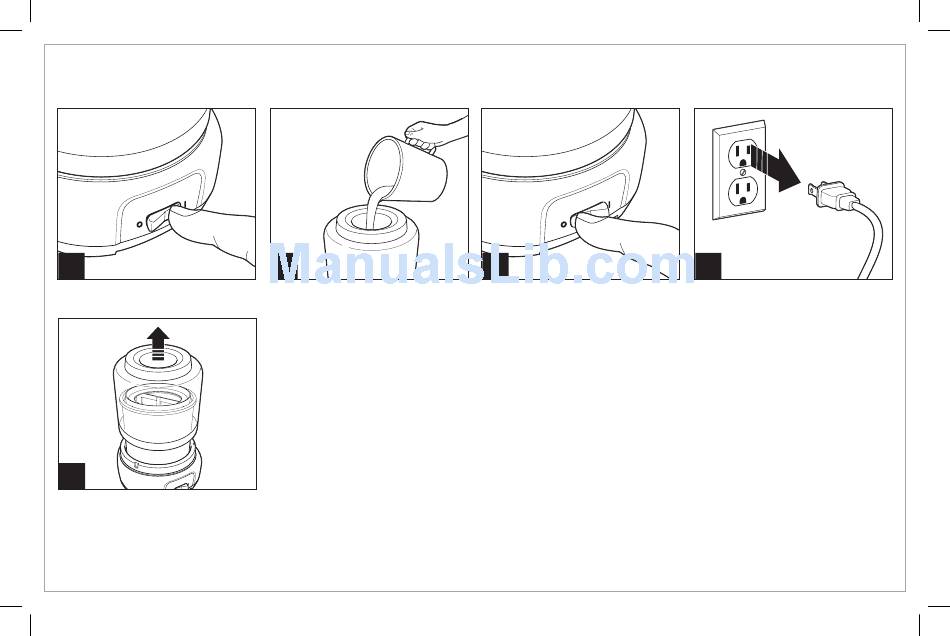 ManualsLib.com