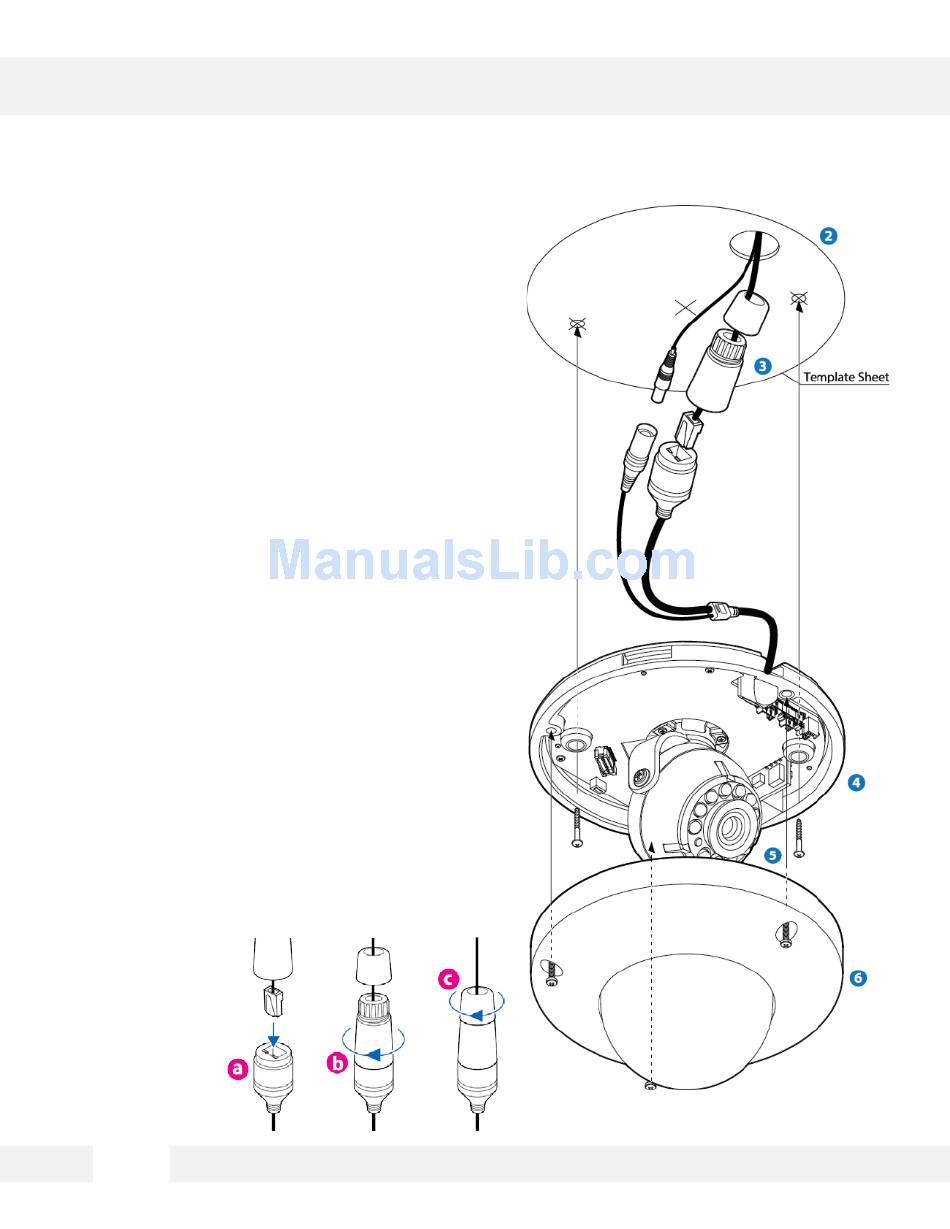 2

3

Template Sheet

ManualsLib.com

4

5

6

a

b

c