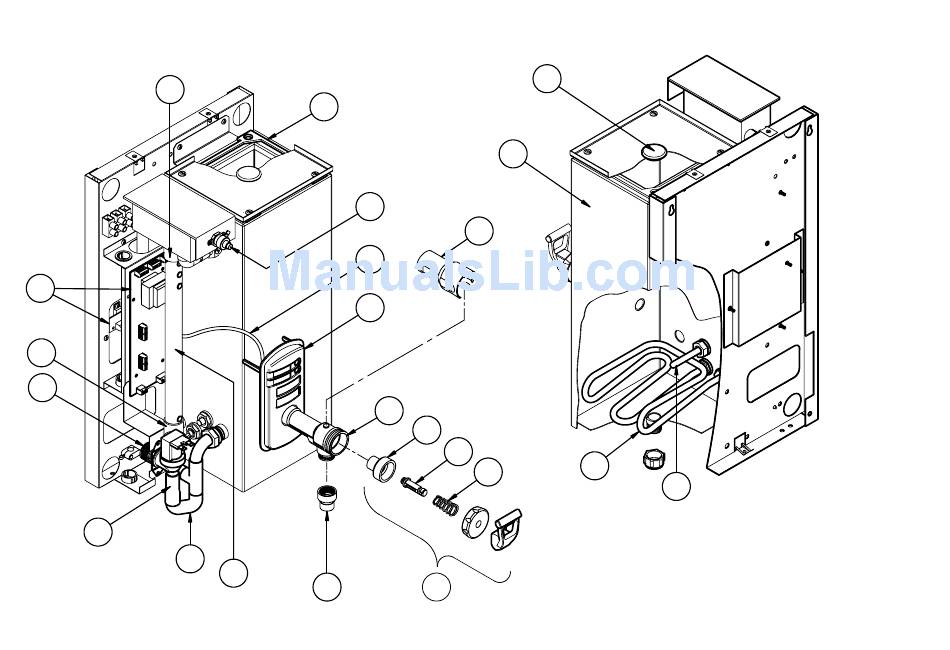 ManualsLib.com