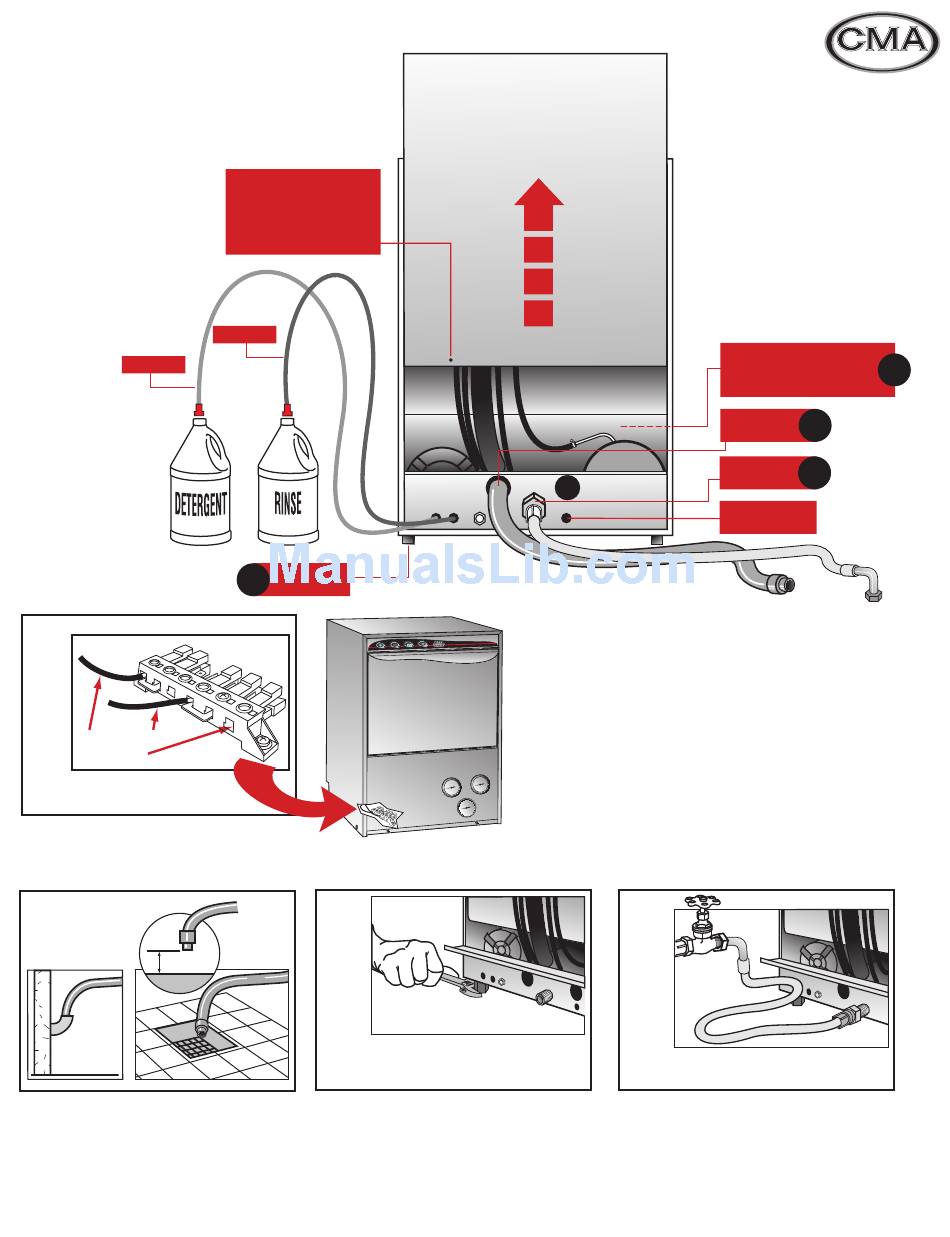 CMA

DETERGENT

RINSE

ManualsLib.com