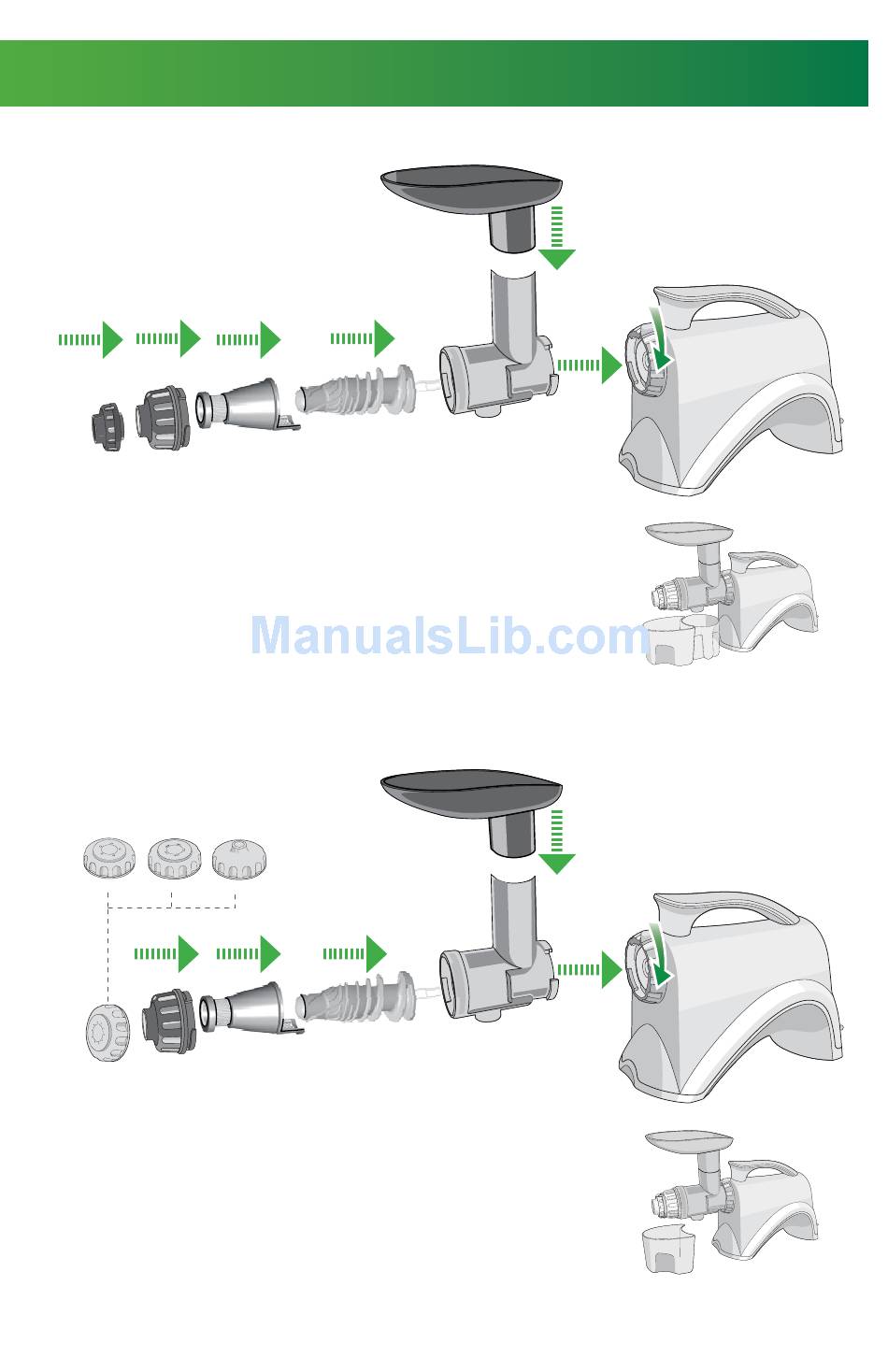 ManualsLib.com