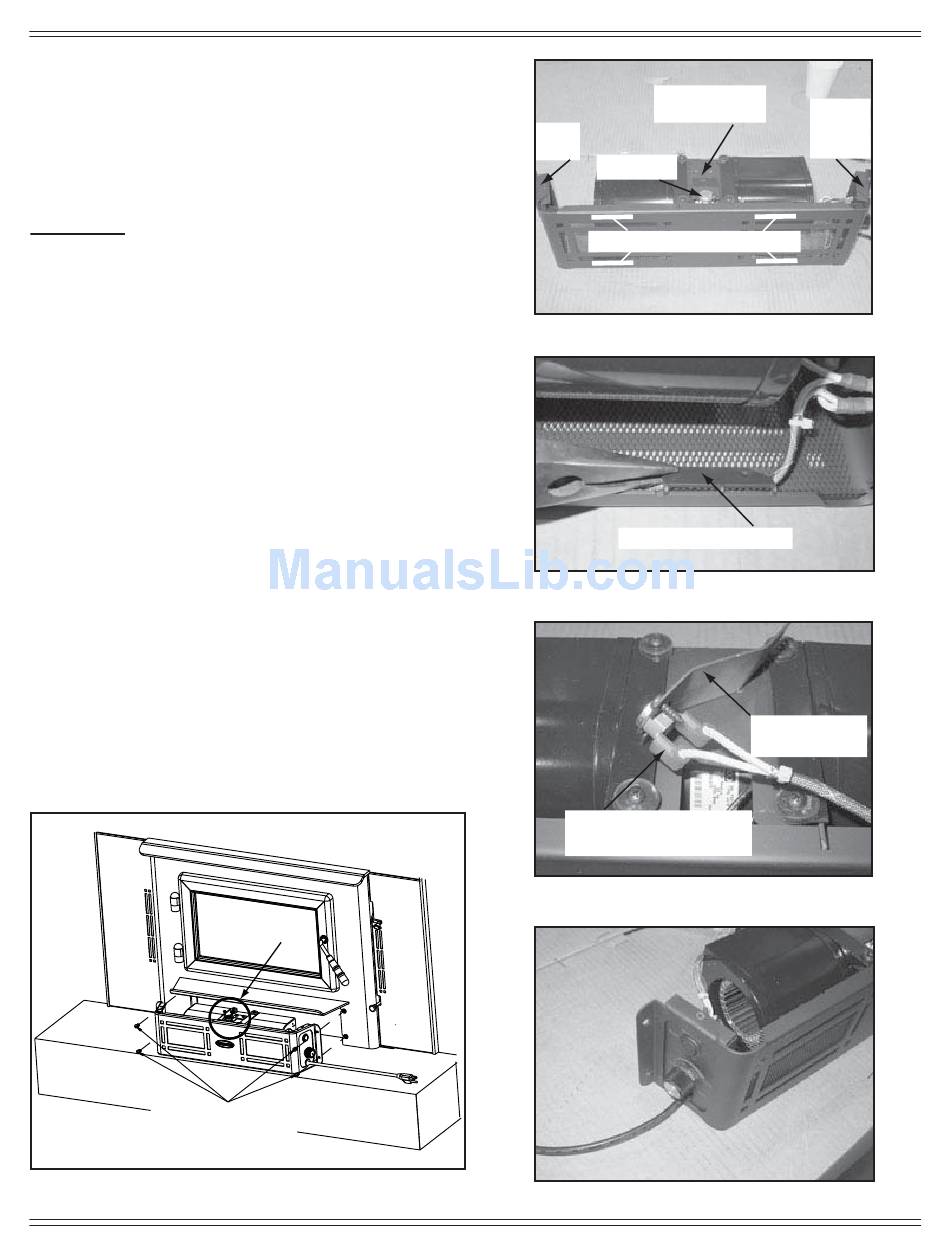 ManualsLib.com