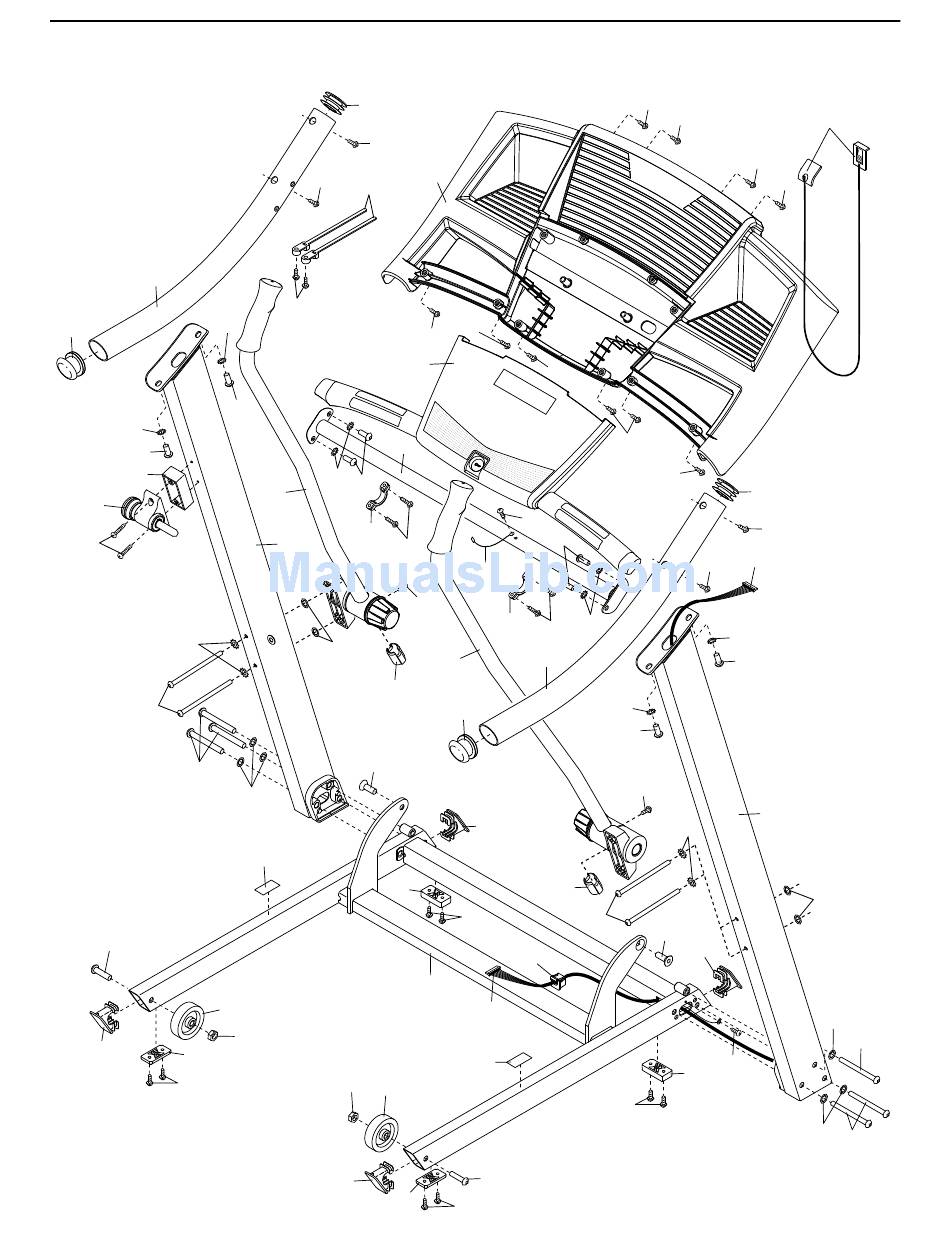 ManualsLib.com