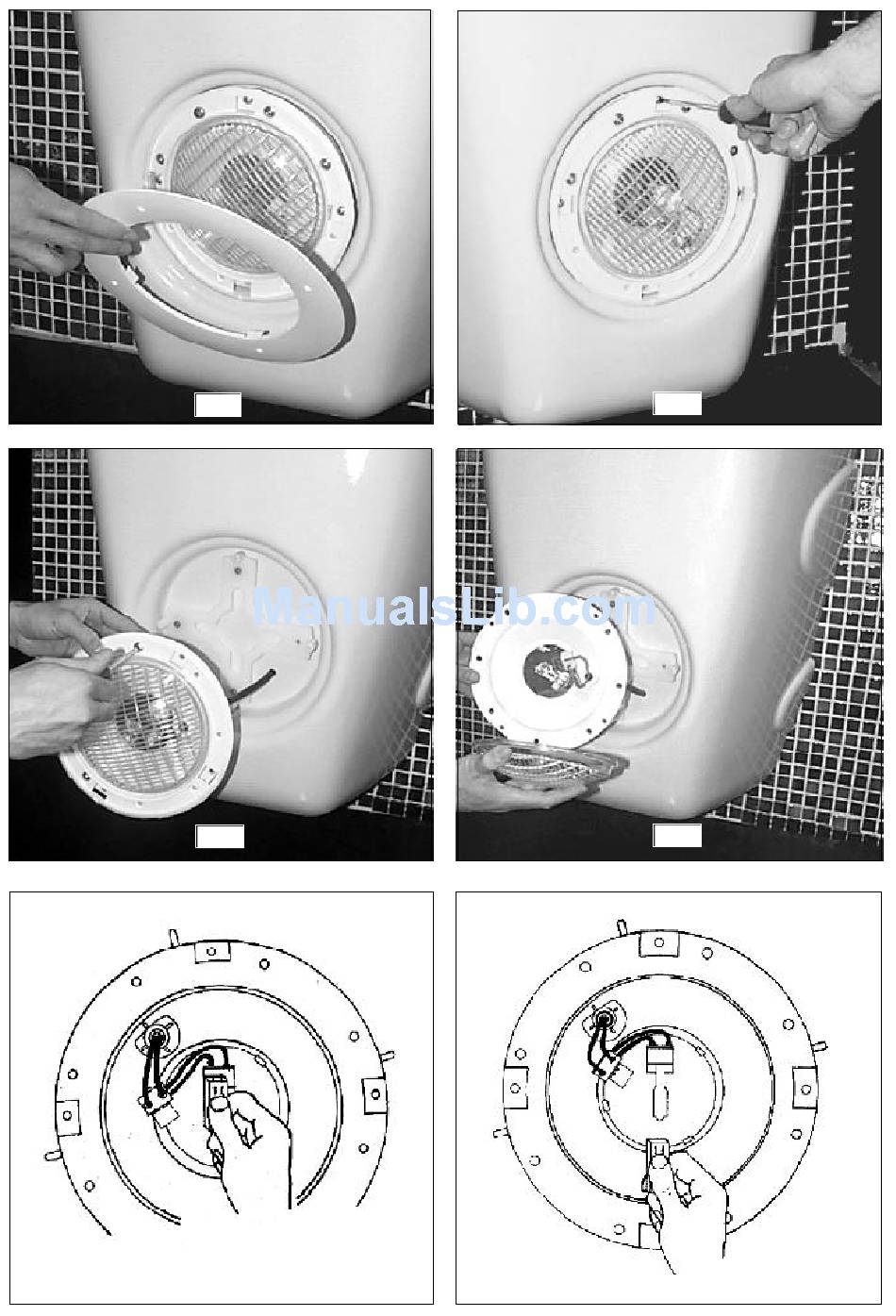 ManualsLib.com